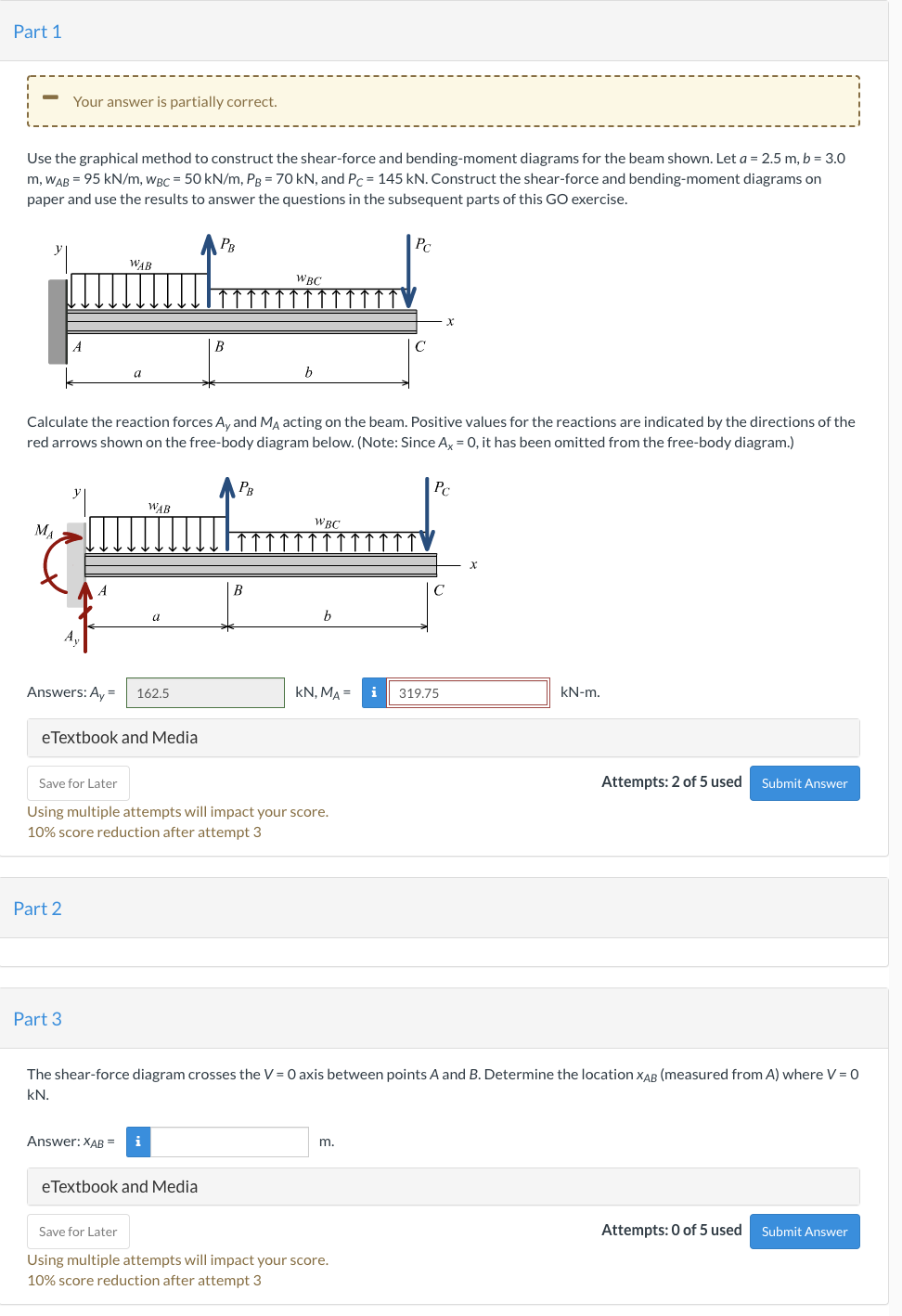 Part 1

Your answer is partially correct.

Use the graphical method to construct the shear-force and bending-moment diagrams for the beam shown. Let $a$ = 2.5 m, $b$ = 3.0 m, $w_{AB}$ = 95 kN/m, $w_{BC}$ = 50 kN/m, $P_B$ = 70 kN, and $P_C$ = 145 kN. Construct the shear-force and bending-moment diagrams on paper and use the results to answer the questions in the subsequent parts of this GO exercise.

$y$ $w_{AB}$ $P_B$ $w_{BC}$ $P_C$ $x$ $A$ $B$ $C$ $a$ $b$

Calculate the reaction forces $A_y$ and $M_A$ acting on the beam. Positive values for the reactions are indicated by the directions of the red arrows shown on the free-body diagram below. (Note: Since $A_x$ = 0, it has been omitted from the free-body diagram.)

$y$ $w_{AB}$ $P_B$ $w_{BC}$ $P_C$ $M_A$ $x$ $A$ $B$ $C$ $a$ $b$ $A_y$

Answers: $A_y$ = 162.5 kN, $M_A$ = i 319.75 kN-m.

eTextbook and Media

Save for Later

Attempts: 2 of 5 used Submit Answer

Using multiple attempts will impact your score.
10% score reduction after attempt 3

Part 2

Part 3

The shear-force diagram crosses the $V$ = 0 axis between points $A$ and $B$. Determine the location $x_{AB}$ (measured from $A$) where $V$ = 0 kN.

Answer: $x_{AB}$ = i m.

eTextbook and Media

Save for Later

Attempts: 0 of 5 used Submit Answer

Using multiple attempts will impact your score.
10% score reduction after attempt 3