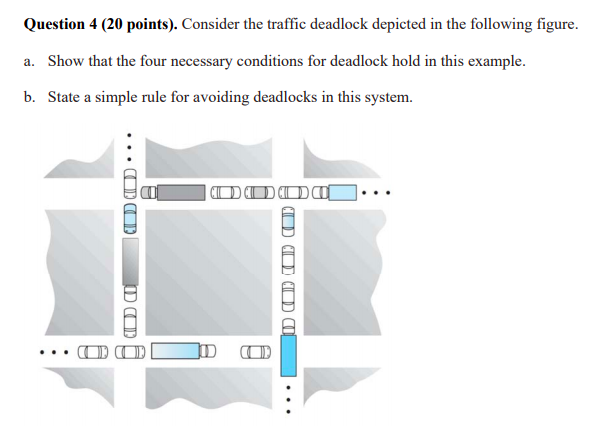 **Question 4 (20 points).** Consider the traffic deadlock depicted in the following figure.

a. Show that the four necessary conditions for deadlock hold in this example.

b. State a simple rule for avoiding deadlocks in this system.