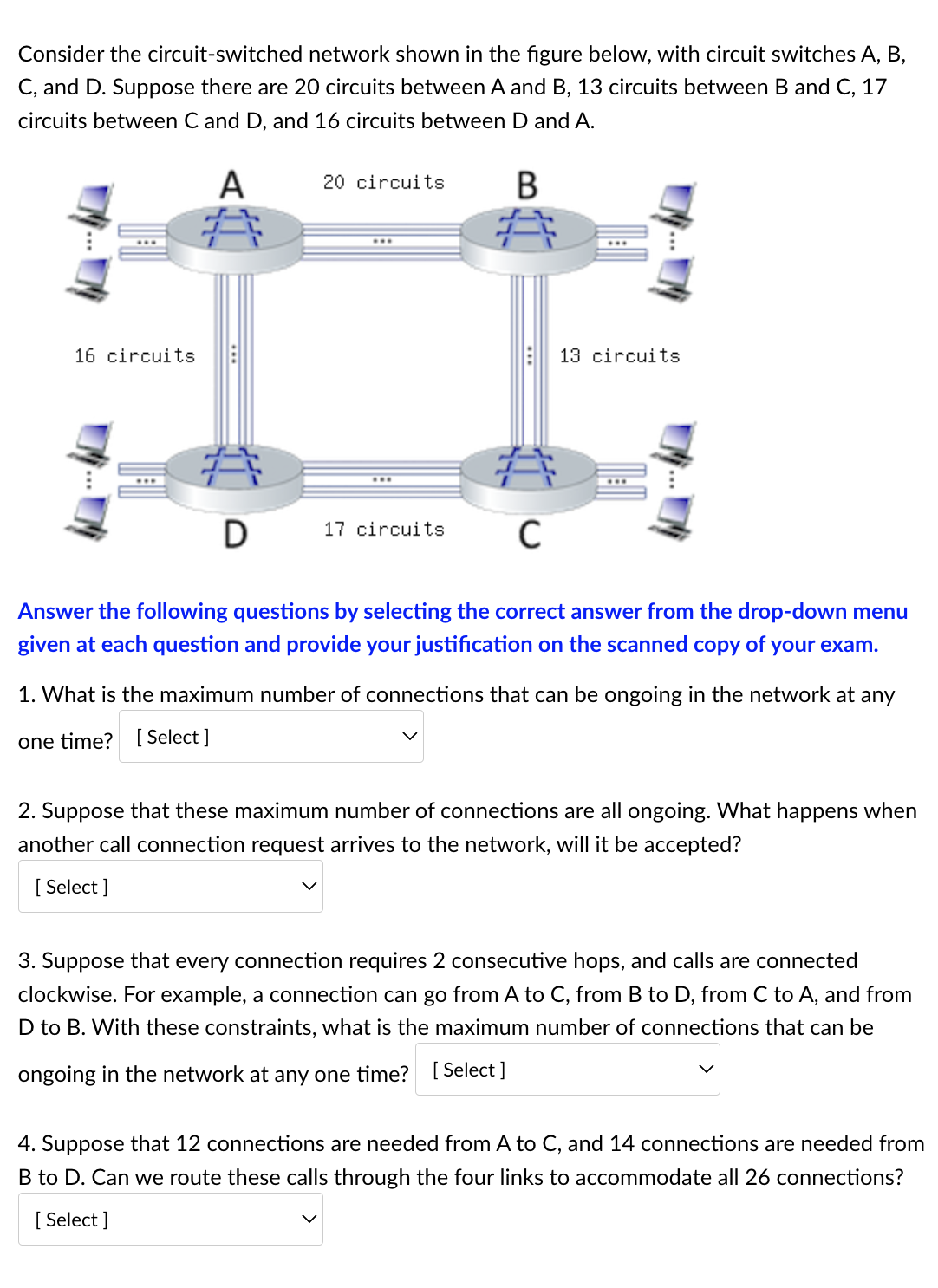 Consider the circuit-switched network shown in the figure below, with circuit switches A, B, C, and D. Suppose there are 20 circuits between A and B, 13 circuits between B and C, 17 circuits between C and D, and 16 circuits between D and A.

A
20 circuits
B
16 circuits
13 circuits
D
17 circuits
C

Answer the following questions by selecting the correct answer from the drop-down menu given at each question and provide your justification on the scanned copy of your exam.

1. What is the maximum number of connections that can be ongoing in the network at any one time? [ Select ]

2. Suppose that these maximum number of connections are all ongoing. What happens when another call connection request arrives to the network, will it be accepted?

[ Select ]

3. Suppose that every connection requires 2 consecutive hops, and calls are connected clockwise. For example, a connection can go from A to C, from B to D, from C to A, and from D to B. With these constraints, what is the maximum number of connections that can be ongoing in the network at any one time? [ Select ]

4. Suppose that 12 connections are needed from A to C, and 14 connections are needed from B to D. Can we route these calls through the four links to accommodate all 26 connections?

[ Select ]