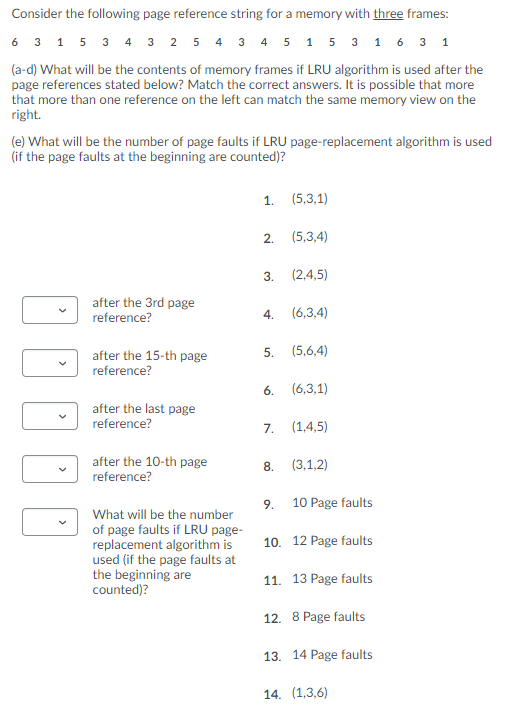 Consider the following page reference string for a memory with three frames:

6 3 1 5 3 4 3 2 5 4 3 4 5 1 5 3 1 6 3 1

(a-d) What will be the contents of memory frames if LRU algorithm is used after the page references stated below? Match the correct answers. It is possible that more that more than one reference on the left can match the same memory view on the right.

(e) What will be the number of page faults if LRU page-replacement algorithm is used (if the page faults at the beginning are counted)?

after the 3rd page reference?

after the 15-th page reference?

after the last page reference?

after the 10-th page reference?

What will be the number of page faults if LRU page-replacement algorithm is used (if the page faults at the beginning are counted)?

1. (5,3,1)
2. (5,3,4)
3. (2,4,5)
4. (6,3,4)
5. (5,6,4)
6. (6,3,1)
7. (1,4,5)
8. (3,1,2)
9. 10 Page faults
10. 12 Page faults
11. 13 Page faults
12. 8 Page faults
13. 14 Page faults
14. (1,3,6)