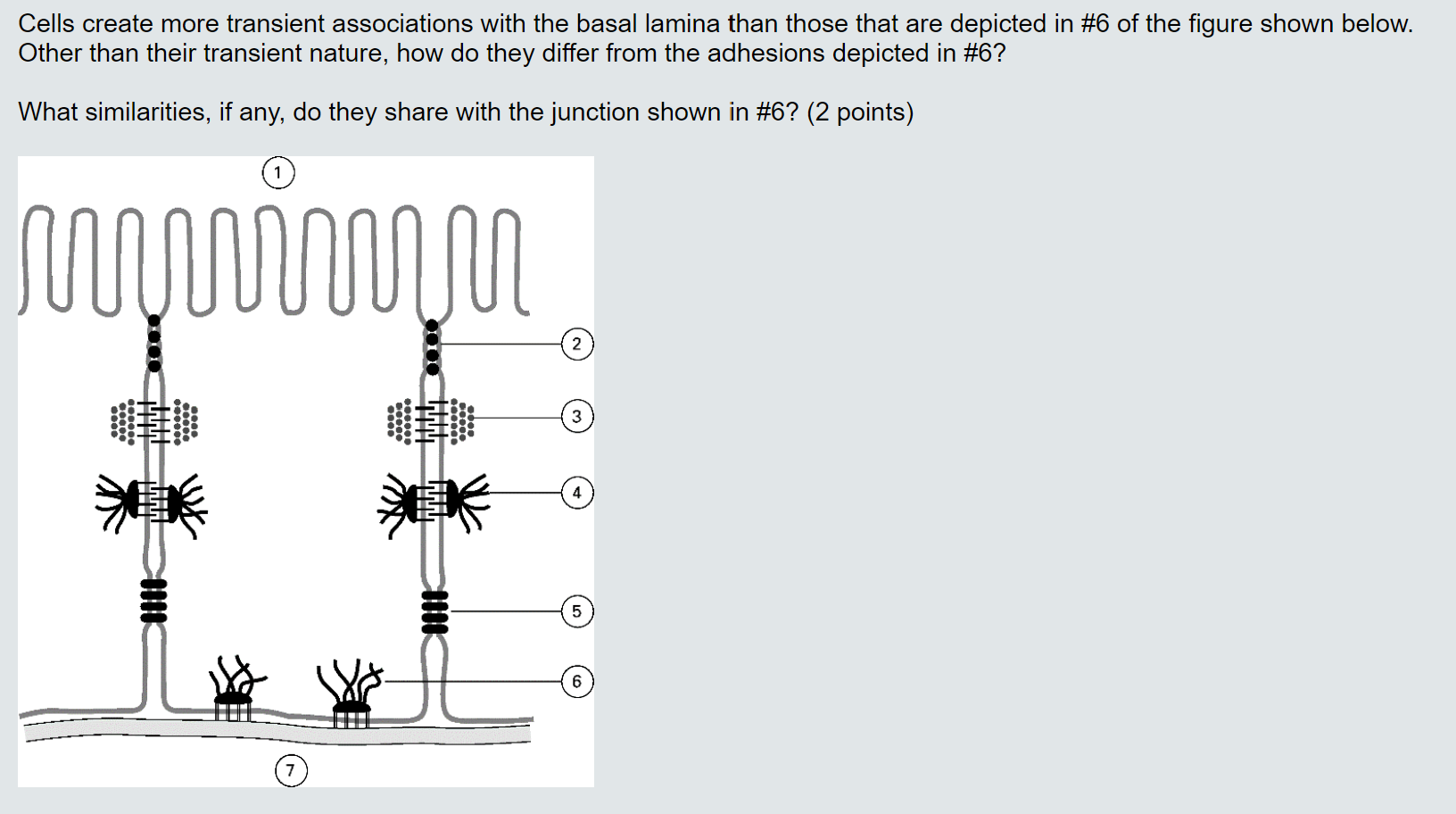 Cells create more transient associations with the basal lamina than those that are depicted in #6 of the figure shown below. Other than their transient nature, how do they differ from the adhesions depicted in #6?

What similarities, if any, do they share with the junction shown in #6? (2 points)

1

2

3

4

5

6

7