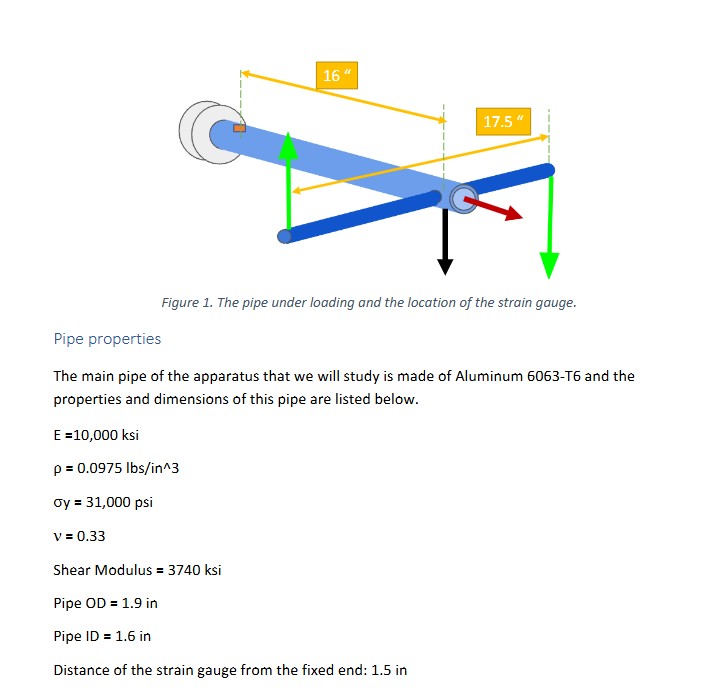 16 "

17.5 "

Figure 1. The pipe under loading and the location of the strain gauge.

Pipe properties

The main pipe of the apparatus that we will study is made of Aluminum 6063-T6 and the properties and dimensions of this pipe are listed below.

E =10,000 ksi

ρ = 0.0975 lbs/in^3

σy = 31,000 psi

ν = 0.33

Shear Modulus = 3740 ksi

Pipe OD = 1.9 in

Pipe ID = 1.6 in

Distance of the strain gauge from the fixed end: 1.5 in