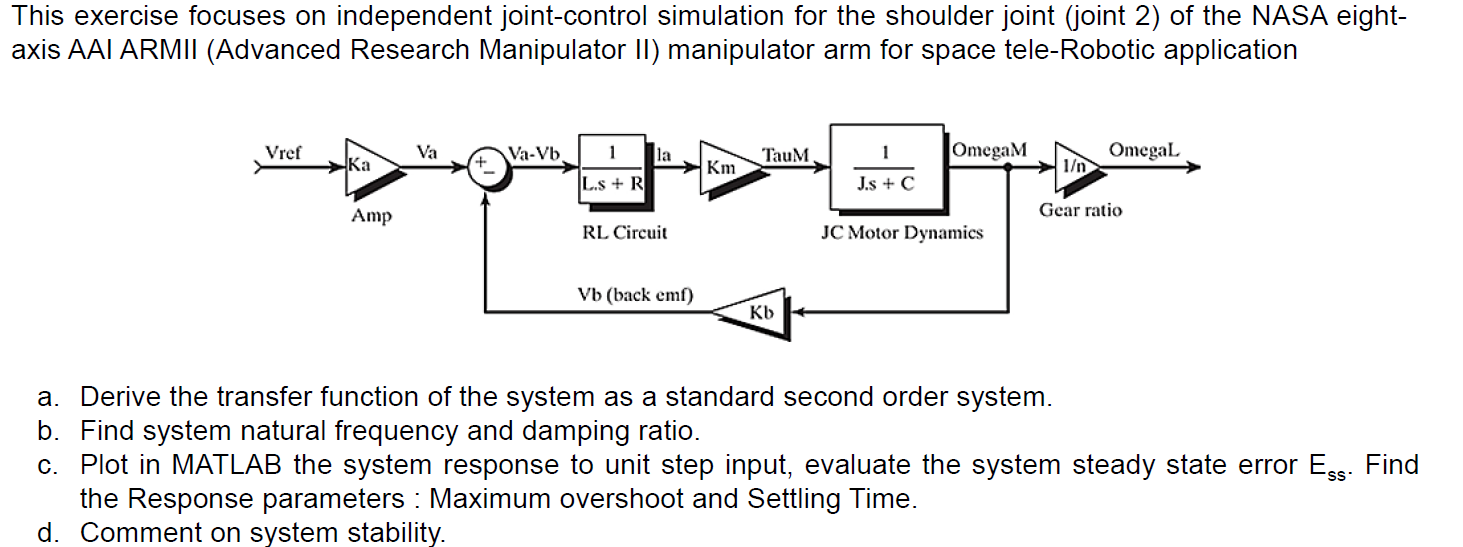 This exercise focuses on independent joint-control simulation for the shoulder joint (joint 2) of the NASA eight-axis AAI ARMII (Advanced Research Manipulator II) manipulator arm for space tele-Robotic application

Vref
Ka
Amp
Va
+
−
Va-Vb
$\frac{1}{L.s + R}$
RL Circuit
Ia
Km
TauM
$\frac{1}{J.s + C}$
JC Motor Dynamics
OmegaM
1/n
Gear ratio
OmegaL
Vb (back emf)
Kb

a. Derive the transfer function of the system as a standard second order system.
b. Find system natural frequency and damping ratio.
c. Plot in MATLAB the system response to unit step input, evaluate the system steady state error $E_{ss}$. Find the Response parameters : Maximum overshoot and Settling Time.
d. Comment on system stability.