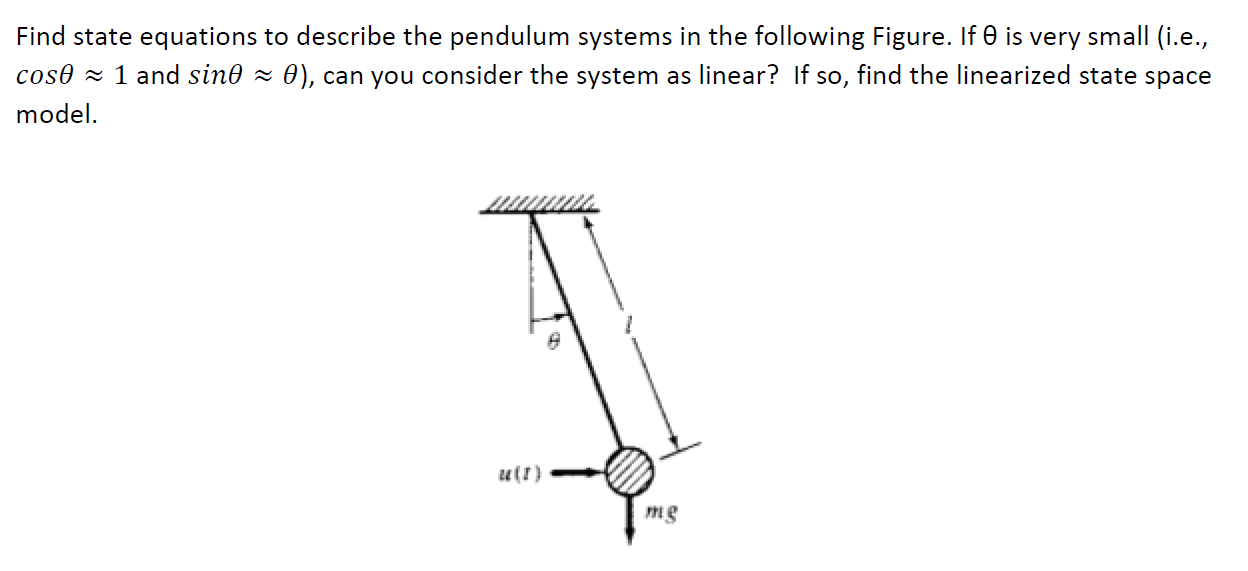 Find state equations to describe the pendulum systems in the following Figure. If θ is very small (i.e., $cos\theta \approx 1$ and $sin\theta \approx \theta$), can you consider the system as linear? If so, find the linearized state space model.

$\theta$

$l$

$u(t)$

$mg$