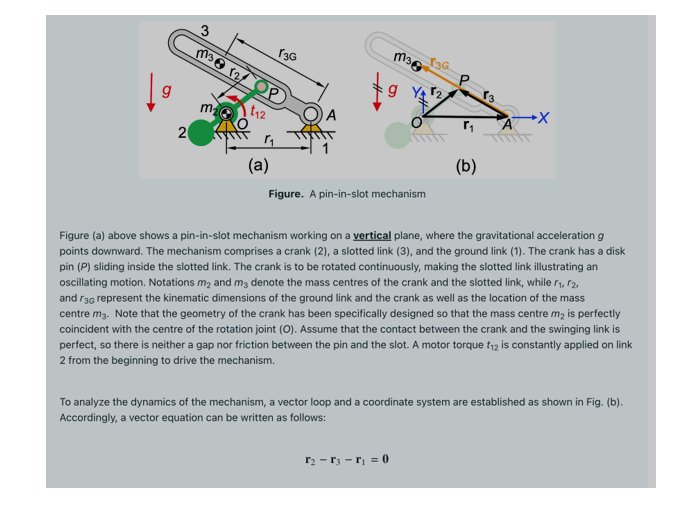 3
$m_3$
$r_{3G}$
$r_2$
$g$
$P$
$m_2$
$t_{12}$
$A$
2
$O$
$r_1$
1
(a)

$m_3$
$\mathbf{r}_{3G}$
$g$
$Y$
$\mathbf{r}_2$
$P$
$\mathbf{r}_3$
$O$
$\mathbf{r}_1$
$A$
$X$
(b)

**Figure.** A pin-in-slot mechanism

Figure (a) above shows a pin-in-slot mechanism working on a **vertical** plane, where the gravitational acceleration $g$ points downward. The mechanism comprises a crank (2), a slotted link (3), and the ground link (1). The crank has a disk pin ($P$) sliding inside the slotted link. The crank is to be rotated continuously, making the slotted link illustrating an oscillating motion. Notations $m_2$ and $m_3$ denote the mass centres of the crank and the slotted link, while $r_1$, $r_2$, and $r_{3G}$ represent the kinematic dimensions of the ground link and the crank as well as the location of the mass centre $m_3$. Note that the geometry of the crank has been specifically designed so that the mass centre $m_2$ is perfectly coincident with the centre of the rotation joint ($O$). Assume that the contact between the crank and the swinging link is perfect, so there is neither a gap nor friction between the pin and the slot. A motor torque $t_{12}$ is constantly applied on link 2 from the beginning to drive the mechanism.

To analyze the dynamics of the mechanism, a vector loop and a coordinate system are established as shown in Fig. (b). Accordingly, a vector equation can be written as follows:

$\mathbf{r}_2 - \mathbf{r}_3 - \mathbf{r}_1 = \mathbf{0}$