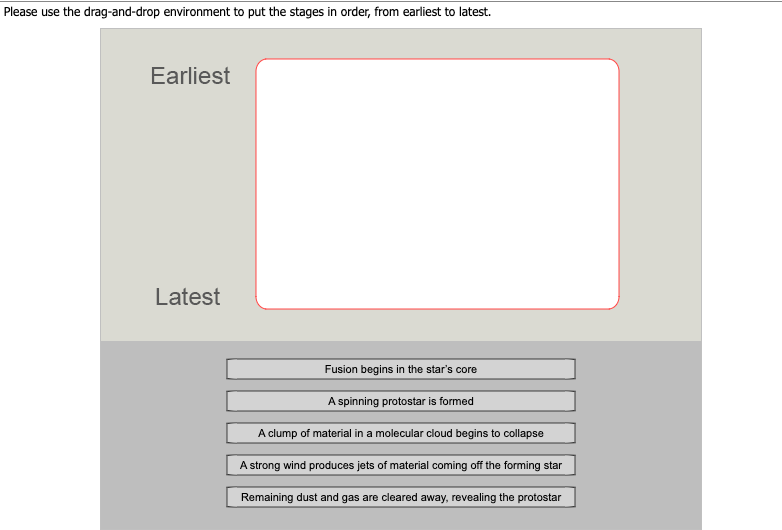 Please use the drag-and-drop environment to put the stages in order, from earliest to latest.

Earliest

Latest

Fusion begins in the star's core

A spinning protostar is formed

A clump of material in a molecular cloud begins to collapse

A strong wind produces jets of material coming off the forming star

Remaining dust and gas are cleared away, revealing the protostar