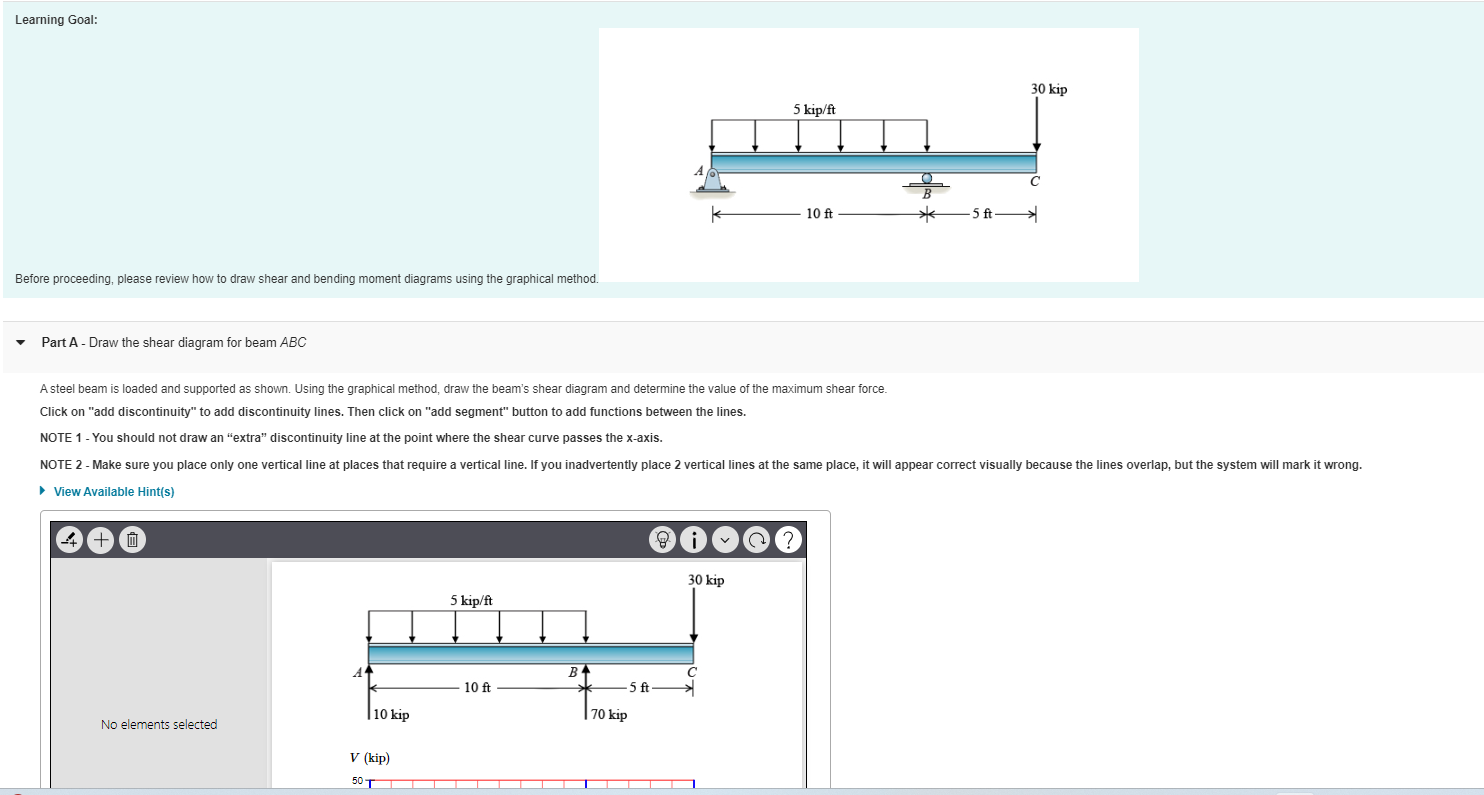 Learning Goal:

30 kip

5 kip/ft

A

B

C

10 ft

5 ft

Before proceeding, please review how to draw shear and bending moment diagrams using the graphical method.

Part A - Draw the shear diagram for beam ABC

A steel beam is loaded and supported as shown. Using the graphical method, draw the beam's shear diagram and determine the value of the maximum shear force.

Click on "add discontinuity" to add discontinuity lines. Then click on "add segment" button to add functions between the lines.

NOTE 1 - You should not draw an “extra” discontinuity line at the point where the shear curve passes the x-axis.

NOTE 2 - Make sure you place only one vertical line at places that require a vertical line. If you inadvertently place 2 vertical lines at the same place, it will appear correct visually because the lines overlap, but the system will mark it wrong.

View Available Hint(s)

?

No elements selected

30 kip

5 kip/ft

A

B

C

10 ft

5 ft

10 kip

70 kip

V (kip)

50