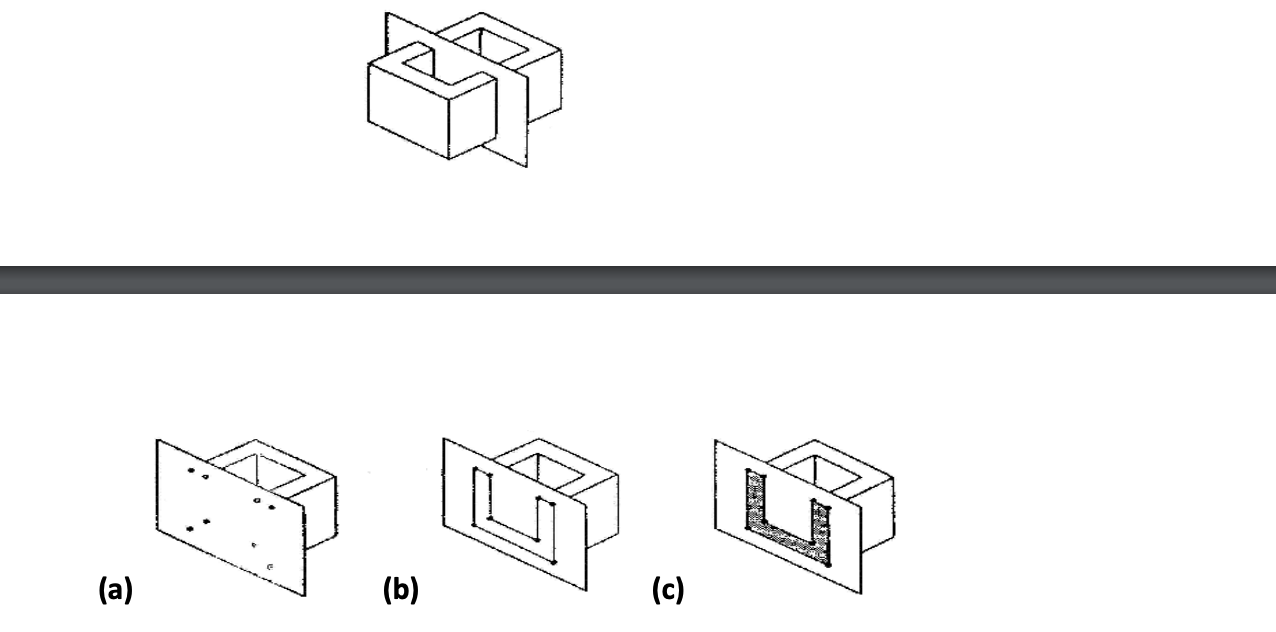 (a)

(b)

(c)