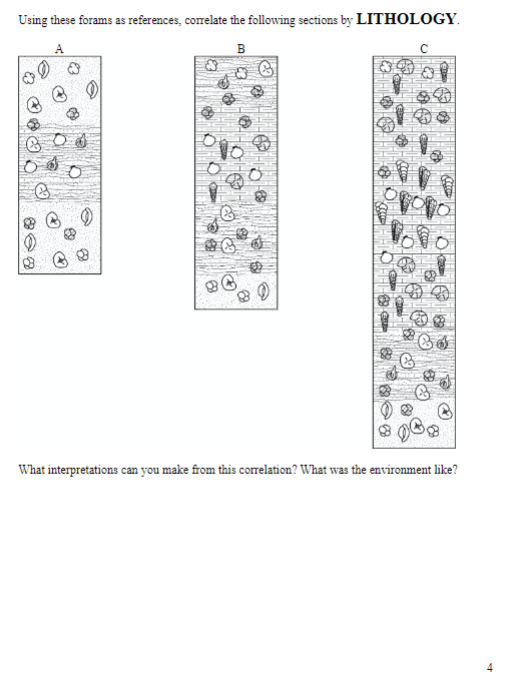 Using these forams as references, correlate the following sections by **LITHOLOGY**.

A

B

C

What interpretations can you make from this correlation? What was the environment like?

4