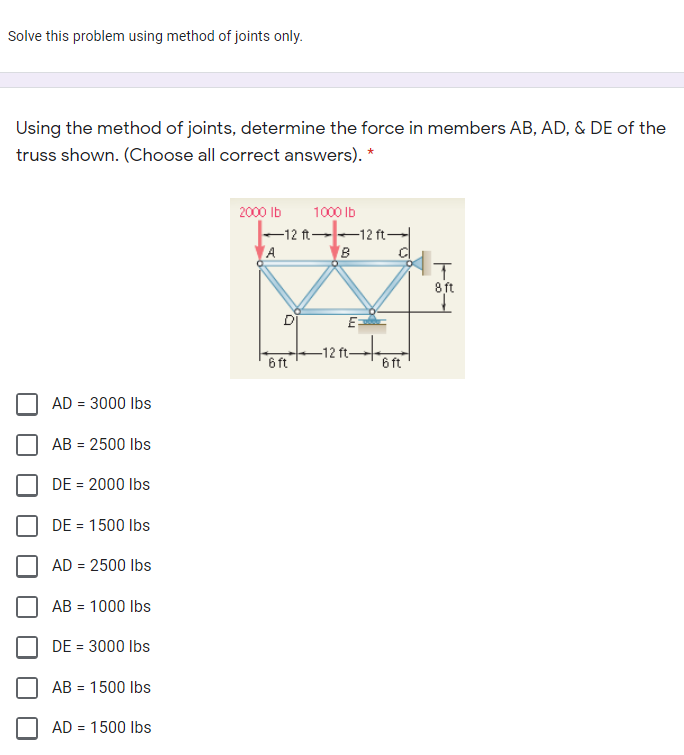 Solve this problem using method of joints only.

Using the method of joints, determine the force in members AB, AD, & DE of the truss shown. (Choose all correct answers). *

2000 lb
1000 lb
12 ft
12 ft
A
B
C
8 ft
D
E
6 ft
12 ft
6 ft

AD = 3000 lbs

AB = 2500 lbs

DE = 2000 lbs

DE = 1500 lbs

AD = 2500 lbs

AB = 1000 lbs

DE = 3000 lbs

AB = 1500 lbs

AD = 1500 lbs