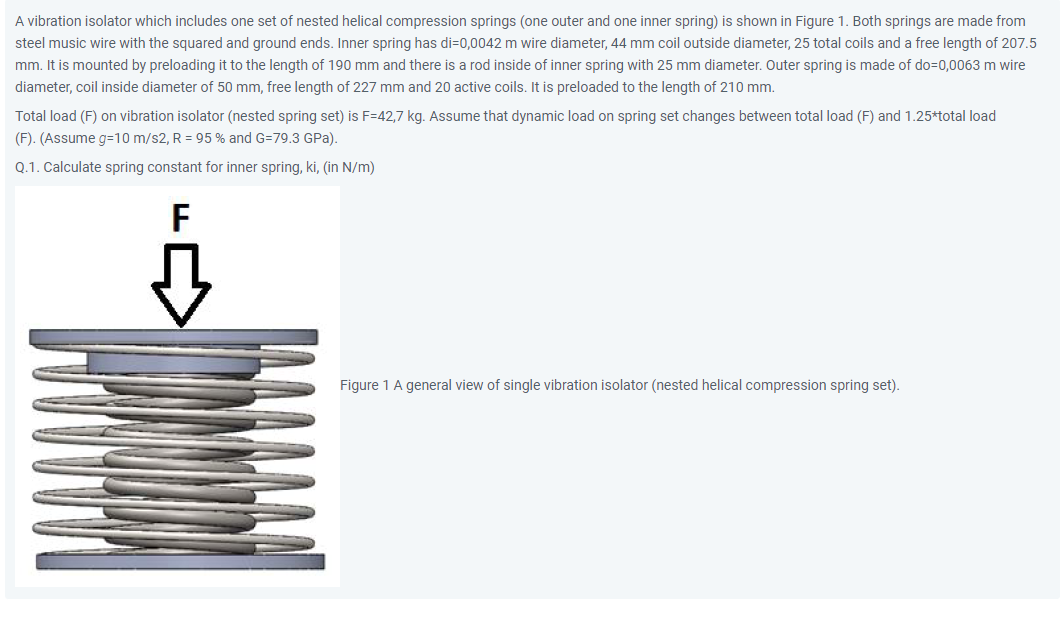 A vibration isolator which includes one set of nested helical compression springs (one outer and one inner spring) is shown in Figure 1. Both springs are made from steel music wire with the squared and ground ends. Inner spring has di=0,0042 m wire diameter, 44 mm coil outside diameter, 25 total coils and a free length of 207.5 mm. It is mounted by preloading it to the length of 190 mm and there is a rod inside of inner spring with 25 mm diameter. Outer spring is made of do=0,0063 m wire diameter, coil inside diameter of 50 mm, free length of 227 mm and 20 active coils. It is preloaded to the length of 210 mm.

Total load (F) on vibration isolator (nested spring set) is F=42,7 kg. Assume that dynamic load on spring set changes between total load (F) and 1.25*total load (F). (Assume g=10 m/s2, R = 95 % and G=79.3 GPa).

Q.1. Calculate spring constant for inner spring, ki, (in N/m)

F

Figure 1 A general view of single vibration isolator (nested helical compression spring set).