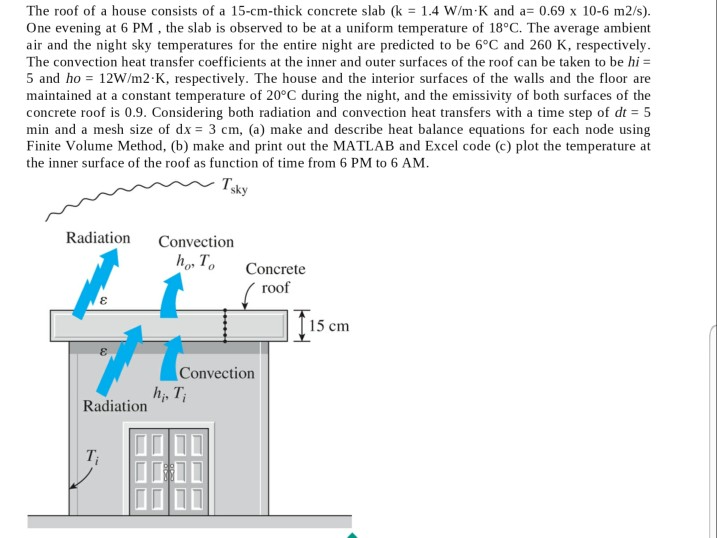 The roof of a house consists of a 15-cm-thick concrete slab (k = 1.4 W/m·K and a= 0.69 x 10-6 m2/s). One evening at 6 PM , the slab is observed to be at a uniform temperature of 18°C. The average ambient air and the night sky temperatures for the entire night are predicted to be 6°C and 260 K, respectively. The convection heat transfer coefficients at the inner and outer surfaces of the roof can be taken to be $hi$ = 5 and $ho$ = 12W/m2·K, respectively. The house and the interior surfaces of the walls and the floor are maintained at a constant temperature of 20°C during the night, and the emissivity of both surfaces of the concrete roof is 0.9. Considering both radiation and convection heat transfers with a time step of $dt$ = 5 min and a mesh size of d$x$ = 3 cm, (a) make and describe heat balance equations for each node using Finite Volume Method, (b) make and print out the MATLAB and Excel code (c) plot the temperature at the inner surface of the roof as function of time from 6 PM to 6 AM.

$T_{sky}$

Radiation

Convection

$h_o, T_o$

Concrete roof

$\varepsilon$

15 cm

$\varepsilon$

Convection

$h_i, T_i$

Radiation

$T_i$