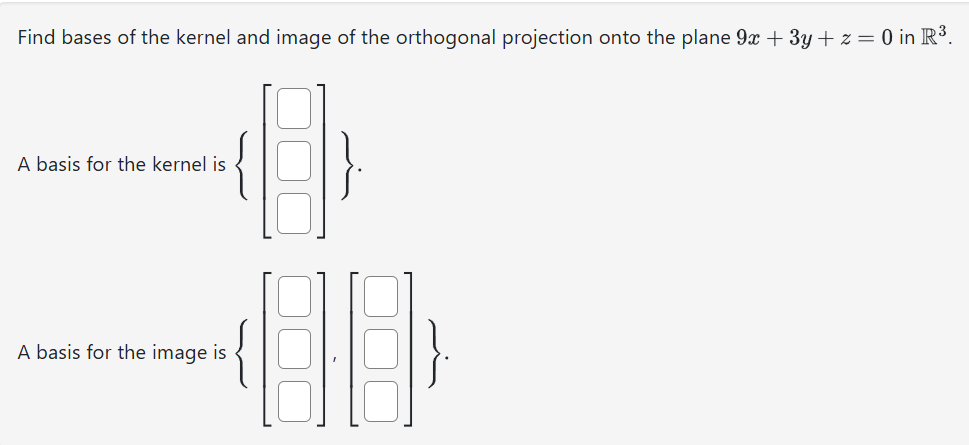 Find bases of the kernel and image of the orthogonal projection onto the plane $9x + 3y + z = 0$ in $\mathbb{R}^3$.

A basis for the kernel is $\left\{ \begin{bmatrix} \square \\ \square \\ \square \end{bmatrix} \right\}$.

A basis for the image is $\left\{ \begin{bmatrix} \square \\ \square \\ \square \end{bmatrix}, \begin{bmatrix} \square \\ \square \\ \square \end{bmatrix} \right\}$.