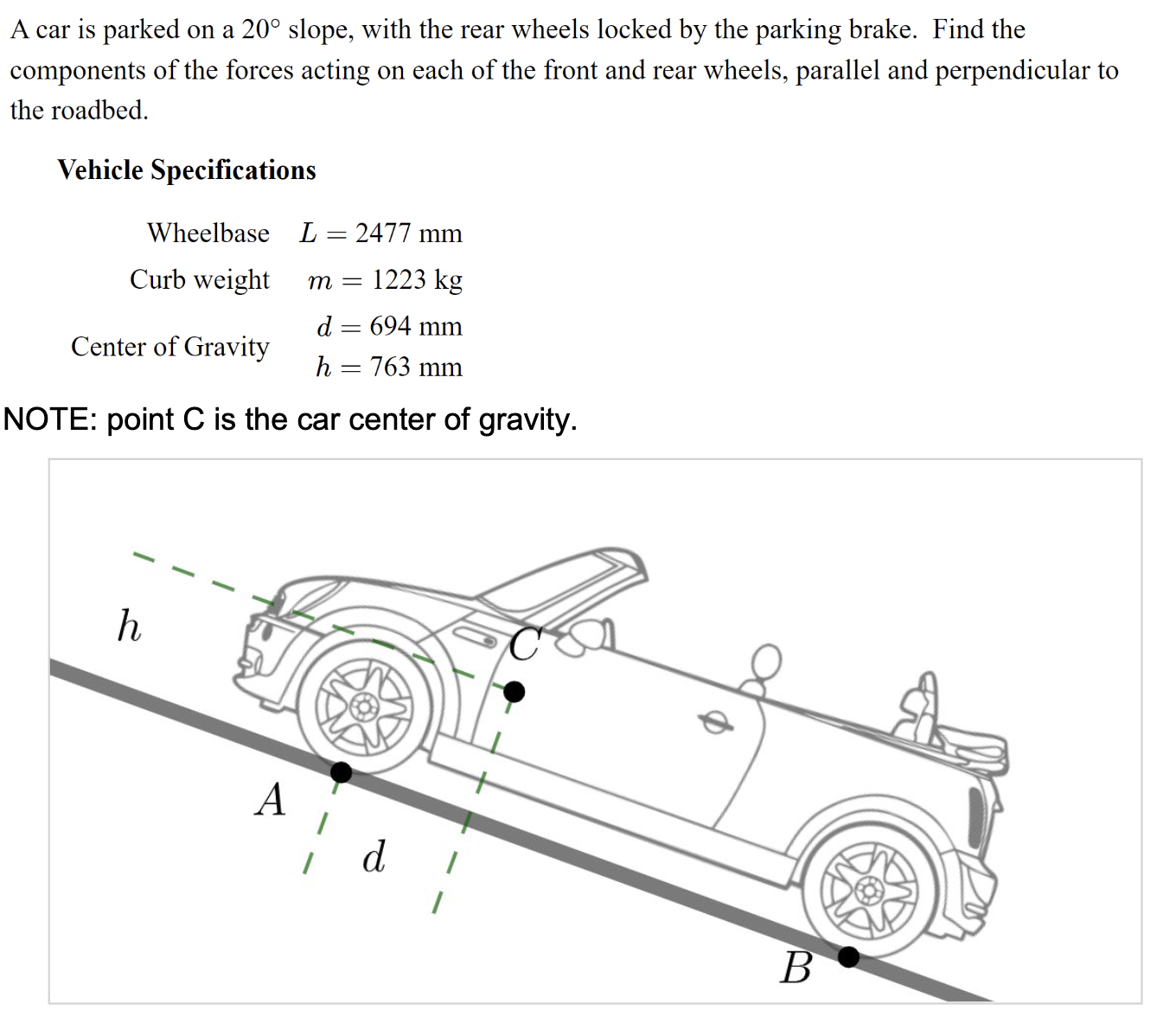 A car is parked on a 20° slope, with the rear wheels locked by the parking brake. Find the components of the forces acting on each of the front and rear wheels, parallel and perpendicular to the roadbed.

**Vehicle Specifications**

| | |
|---|---|
| Wheelbase | $L = 2477$ mm |
| Curb weight | $m = 1223$ kg |
| Center of Gravity | $d = 694$ mm |
| | $h = 763$ mm |

NOTE: point C is the car center of gravity.

$h$

$C$

$A$

$d$

$B$