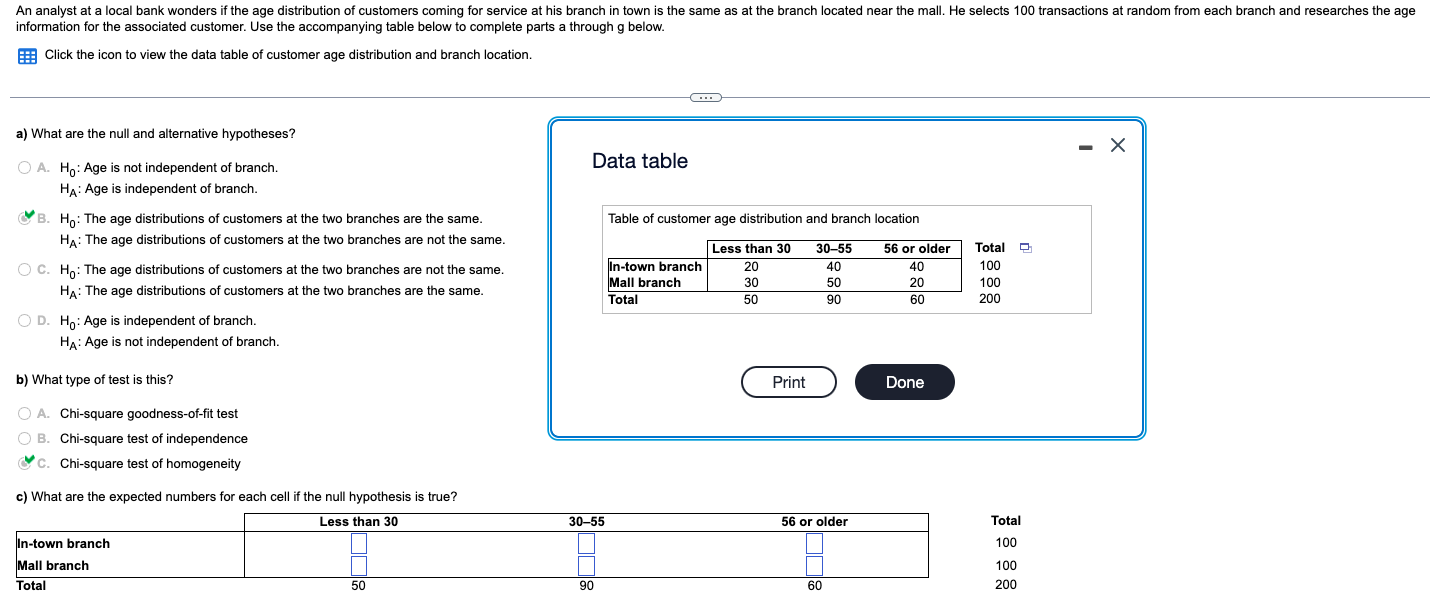 An analyst at a local bank wonders if the age distribution of customers coming for service at his branch in town is the same as at the branch located near the mall. He selects 100 transactions at random from each branch and researches the age information for the associated customer. Use the accompanying table below to complete parts a through g below.

Click the icon to view the data table of customer age distribution and branch location.

a) What are the null and alternative hypotheses?

A. $H_0$: Age is not independent of branch.
$H_A$: Age is independent of branch.

B. $H_0$: The age distributions of customers at the two branches are the same.
$H_A$: The age distributions of customers at the two branches are not the same.

C. $H_0$: The age distributions of customers at the two branches are not the same.
$H_A$: The age distributions of customers at the two branches are the same.

D. $H_0$: Age is independent of branch.
$H_A$: Age is not independent of branch.

b) What type of test is this?

A. Chi-square goodness-of-fit test
B. Chi-square test of independence
C. Chi-square test of homogeneity

c) What are the expected numbers for each cell if the null hypothesis is true?

| | Less than 30 | 30–55 | 56 or older | Total |
|---|---|---|---|---|
| In-town branch | | | | 100 |
| Mall branch | | | | 100 |
| Total | 50 | 90 | 60 | 200 |

Data table

Table of customer age distribution and branch location

| | Less than 30 | 30–55 | 56 or older | Total |
|---|---|---|---|---|
| In-town branch | 20 | 40 | 40 | 100 |
| Mall branch | 30 | 50 | 20 | 100 |
| Total | 50 | 90 | 60 | 200 |

Print Done