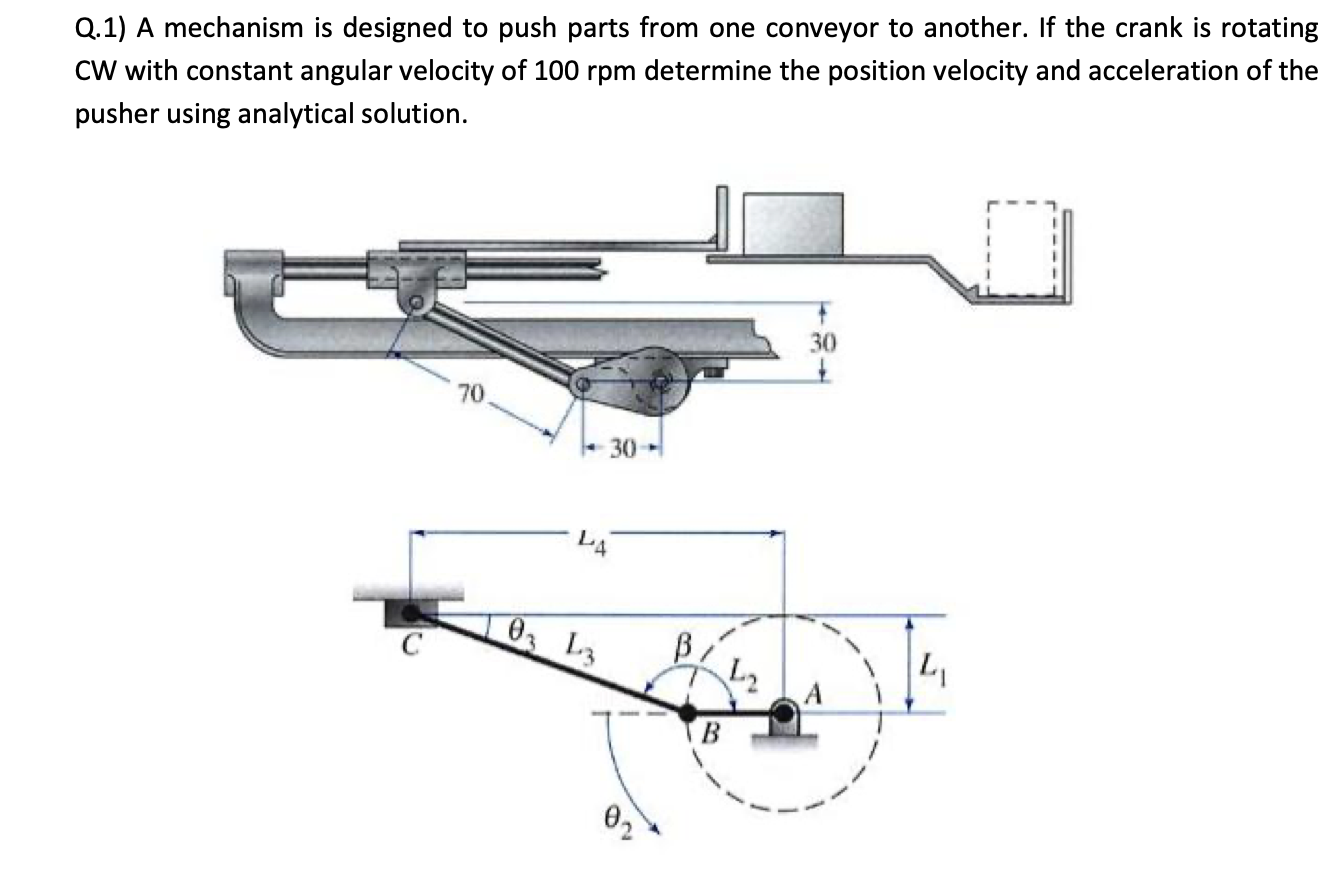 Q.1) A mechanism is designed to push parts from one conveyor to another. If the crank is rotating CW with constant angular velocity of 100 rpm determine the position velocity and acceleration of the pusher using analytical solution.

30

70

30

$L_4$

C

$\theta_3$ $L_3$

$\beta$

$L_2$

A

$L_1$

B

$\theta_2$