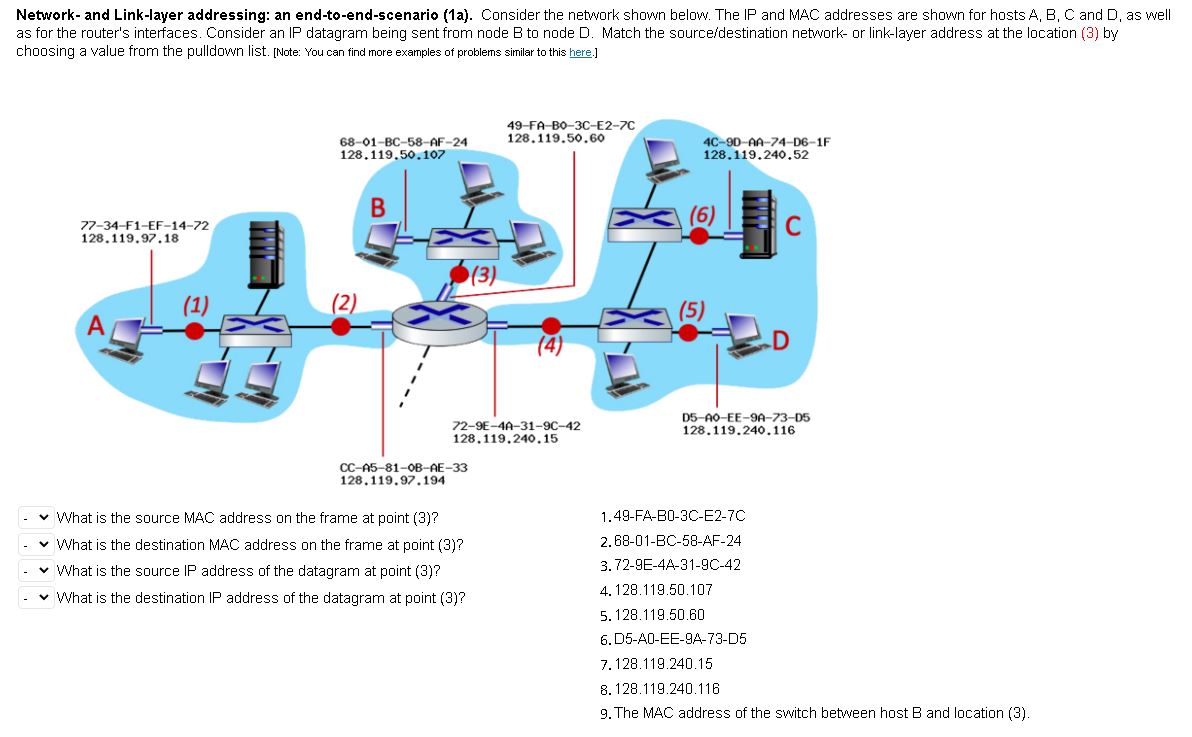 **Network- and Link-layer addressing: an end-to-end-scenario (1a).** Consider the network shown below. The IP and MAC addresses are shown for hosts A, B, C and D, as well as for the router's interfaces. Consider an IP datagram being sent from node B to node D. Match the source/destination network- or link-layer address at the location (3) by choosing a value from the pulldown list. [Note: You can find more examples of problems similar to this here.]

68-01-BC-58-AF-24
128.119.50.107

49-FA-B0-3C-E2-7C
128.119.50.60

4C-9D-AA-74-D6-1F
128.119.240.52

77-34-F1-EF-14-72
128.119.97.18

B

(6)

C

(3)

(1)

(2)

(5)

A

(4)

D

72-9E-4A-31-9C-42
128.119.240.15

D5-A0-EE-9A-73-D5
128.119.240.116

CC-A5-81-0B-AE-33
128.119.97.194

- What is the source MAC address on the frame at point (3)?
- What is the destination MAC address on the frame at point (3)?
- What is the source IP address of the datagram at point (3)?
- What is the destination IP address of the datagram at point (3)?

1. 49-FA-B0-3C-E2-7C
2. 68-01-BC-58-AF-24
3. 72-9E-4A-31-9C-42
4. 128.119.50.107
5. 128.119.50.60
6. D5-A0-EE-9A-73-D5
7. 128.119.240.15
8. 128.119.240.116
9. The MAC address of the switch between host B and location (3).