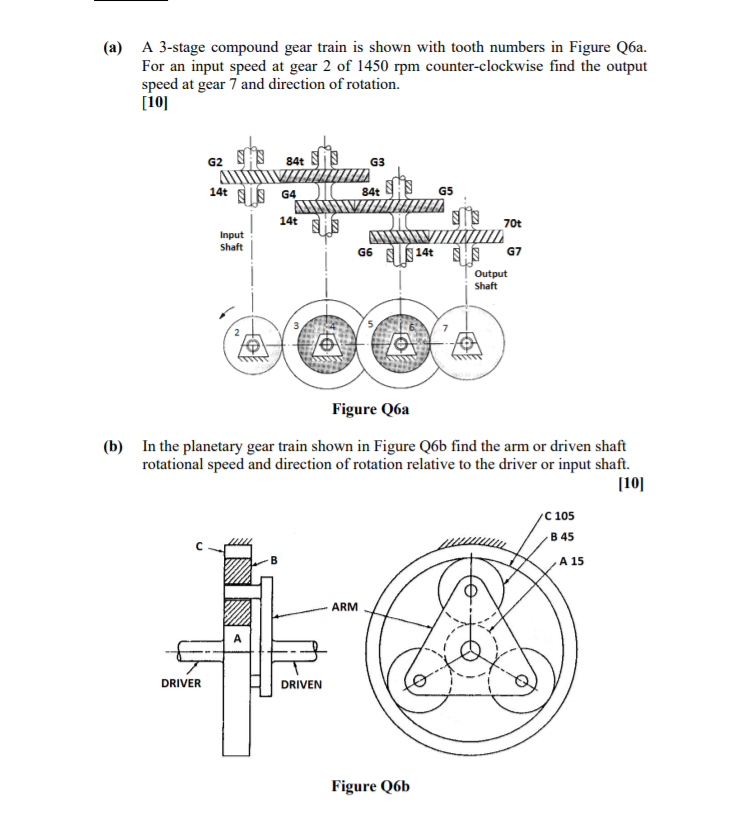 (a) A 3-stage compound gear train is shown with tooth numbers in Figure Q6a. For an input speed at gear 2 of 1450 rpm counter-clockwise find the output speed at gear 7 and direction of rotation.
[10]

G2
84t
G3
14t
G4
84t
G5
14t
70t
Input Shaft
G6
14t
G7
Output Shaft
2
3
4
5
6
7

Figure Q6a

(b) In the planetary gear train shown in Figure Q6b find the arm or driven shaft rotational speed and direction of rotation relative to the driver or input shaft.
[10]

C
B
ARM
A
DRIVER
DRIVEN
C 105
B 45
A 15

Figure Q6b