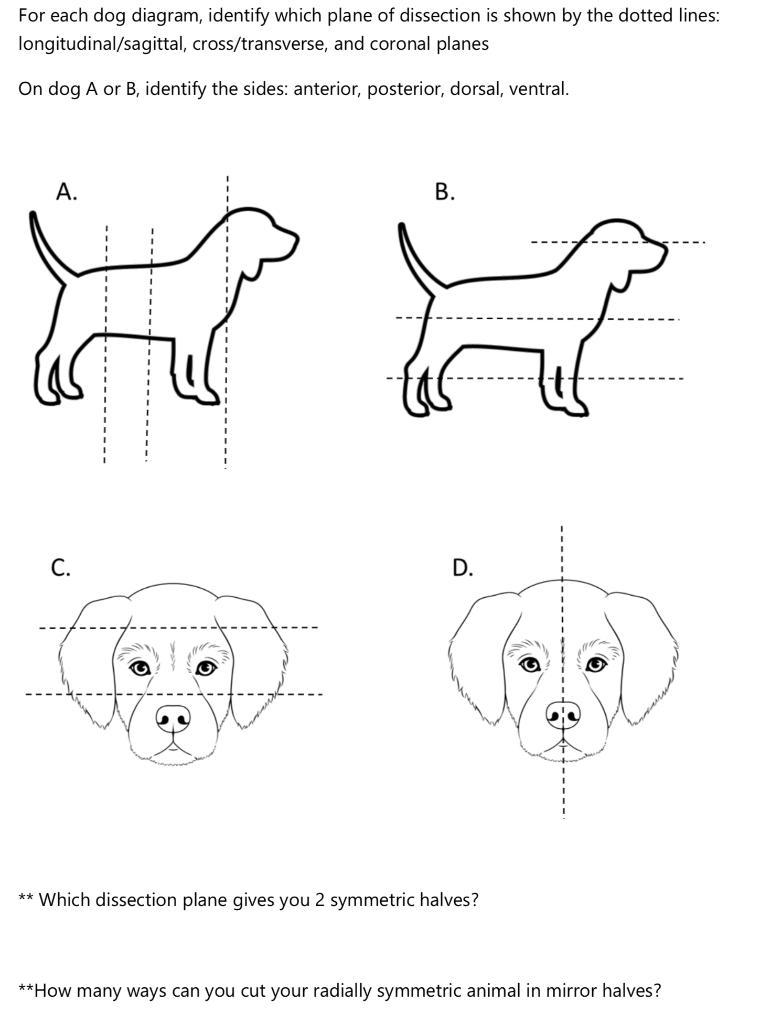 For each dog diagram, identify which plane of dissection is shown by the dotted lines: longitudinal/sagittal, cross/transverse, and coronal planes

On dog A or B, identify the sides: anterior, posterior, dorsal, ventral.

A.

B.

C.

D.

** Which dissection plane gives you 2 symmetric halves?

**How many ways can you cut your radially symmetric animal in mirror halves?