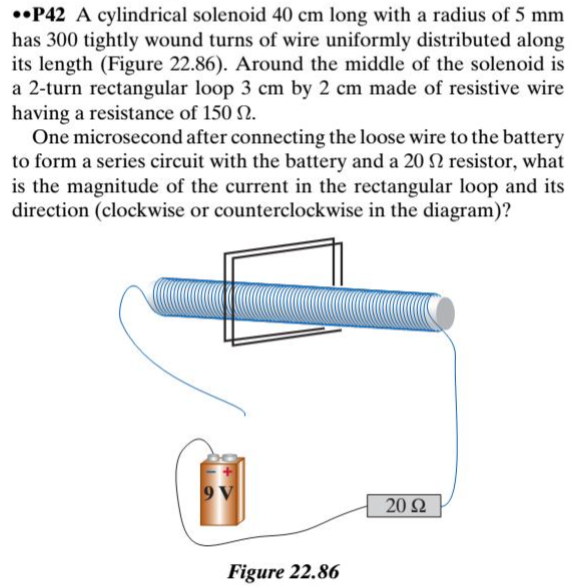 ••P42 A cylindrical solenoid 40 cm long with a radius of 5 mm has 300 tightly wound turns of wire uniformly distributed along its length (Figure 22.86). Around the middle of the solenoid is a 2-turn rectangular loop 3 cm by 2 cm made of resistive wire having a resistance of 150 Ω.

One microsecond after connecting the loose wire to the battery to form a series circuit with the battery and a 20 Ω resistor, what is the magnitude of the current in the rectangular loop and its direction (clockwise or counterclockwise in the diagram)?

− +
9 V

20 Ω

Figure 22.86