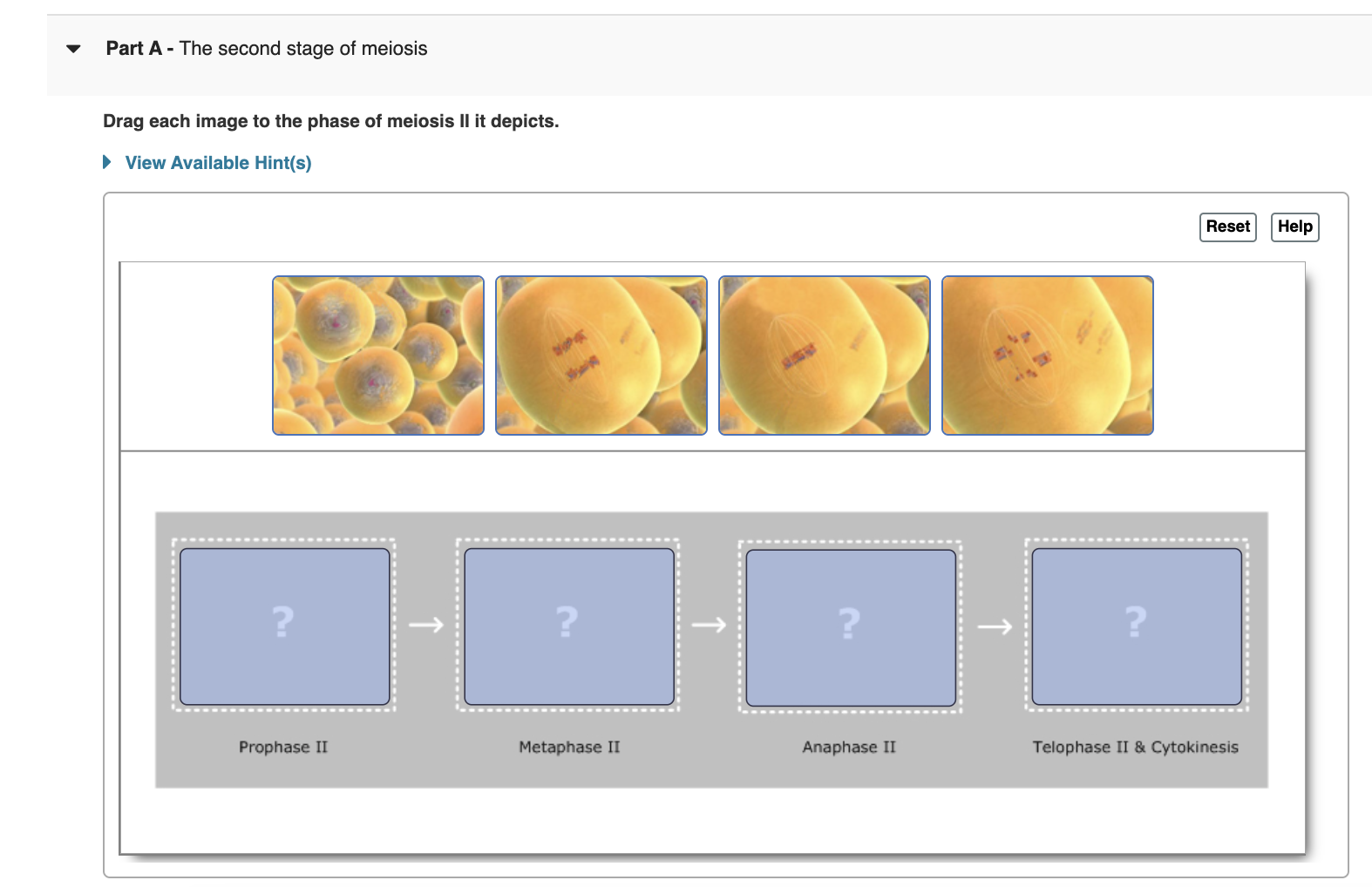 Part A - The second stage of meiosis

Drag each image to the phase of meiosis II it depicts.

View Available Hint(s)

Reset Help

?

→

?

→

?

→

?

Prophase II

Metaphase II

Anaphase II

Telophase II & Cytokinesis