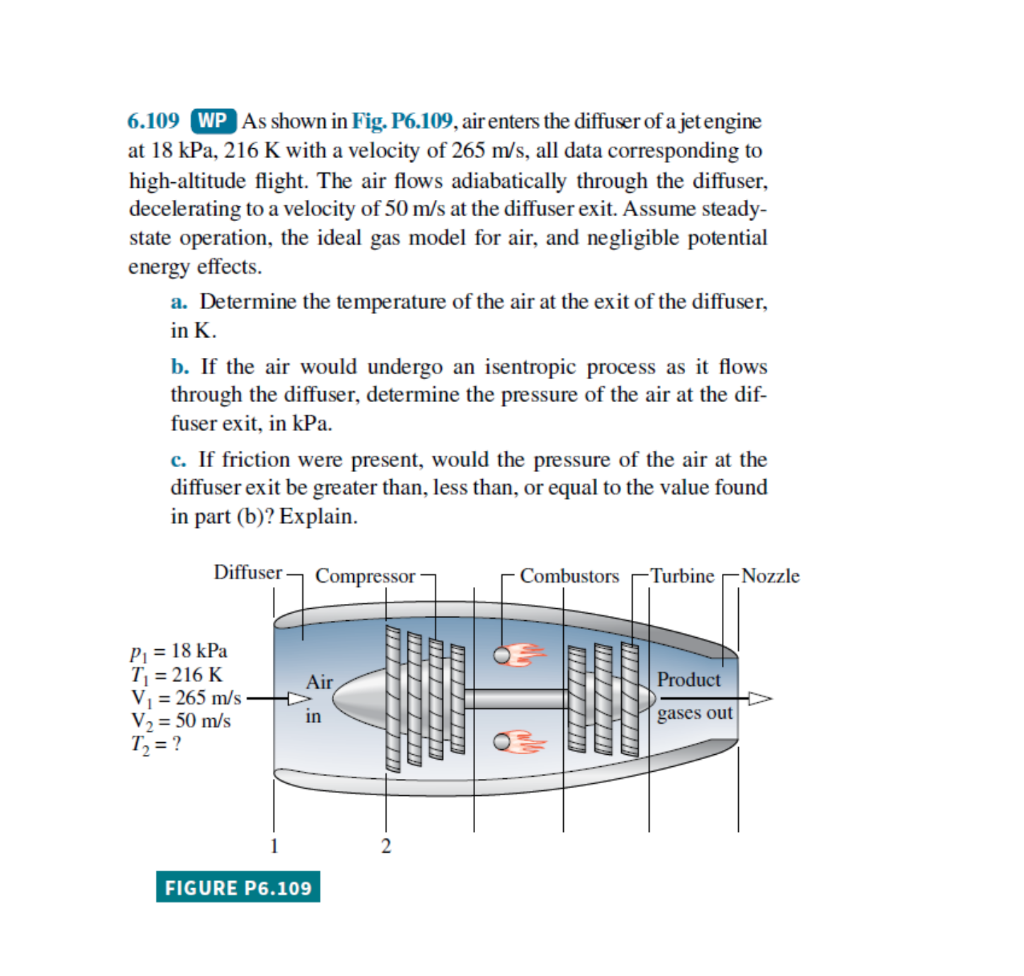 6.109 WP As shown in Fig. P6.109, air enters the diffuser of a jet engine at 18 kPa, 216 K with a velocity of 265 m/s, all data corresponding to high-altitude flight. The air flows adiabatically through the diffuser, decelerating to a velocity of 50 m/s at the diffuser exit. Assume steady-state operation, the ideal gas model for air, and negligible potential energy effects.

a. Determine the temperature of the air at the exit of the diffuser, in K.

b. If the air would undergo an isentropic process as it flows through the diffuser, determine the pressure of the air at the diffuser exit, in kPa.

c. If friction were present, would the pressure of the air at the diffuser exit be greater than, less than, or equal to the value found in part (b)? Explain.

Diffuser Compressor Combustors Turbine Nozzle

$p_1 = 18$ kPa
$T_1 = 216$ K
$V_1 = 265$ m/s
$V_2 = 50$ m/s
$T_2 = ?$

Air in

Product gases out

1

2

FIGURE P6.109