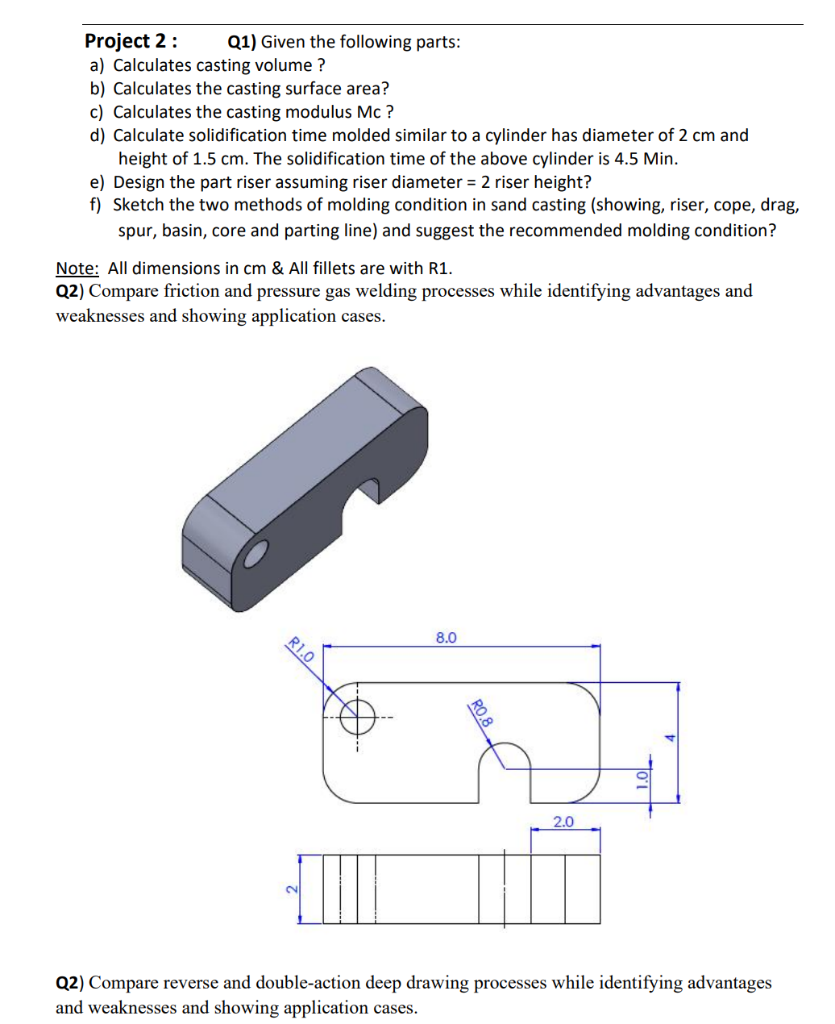 Project 2 : Q1) Given the following parts:

a) Calculates casting volume ?
b) Calculates the casting surface area?
c) Calculates the casting modulus Mc ?
d) Calculate solidification time molded similar to a cylinder has diameter of 2 cm and height of 1.5 cm. The solidification time of the above cylinder is 4.5 Min.
e) Design the part riser assuming riser diameter = 2 riser height?
f) Sketch the two methods of molding condition in sand casting (showing, riser, cope, drag, spur, basin, core and parting line) and suggest the recommended molding condition?

Note: All dimensions in cm & All fillets are with R1.
Q2) Compare friction and pressure gas welding processes while identifying advantages and weaknesses and showing application cases.

R1.0
8.0
R0.8
4
1.0
2.0
2

Q2) Compare reverse and double-action deep drawing processes while identifying advantages and weaknesses and showing application cases.