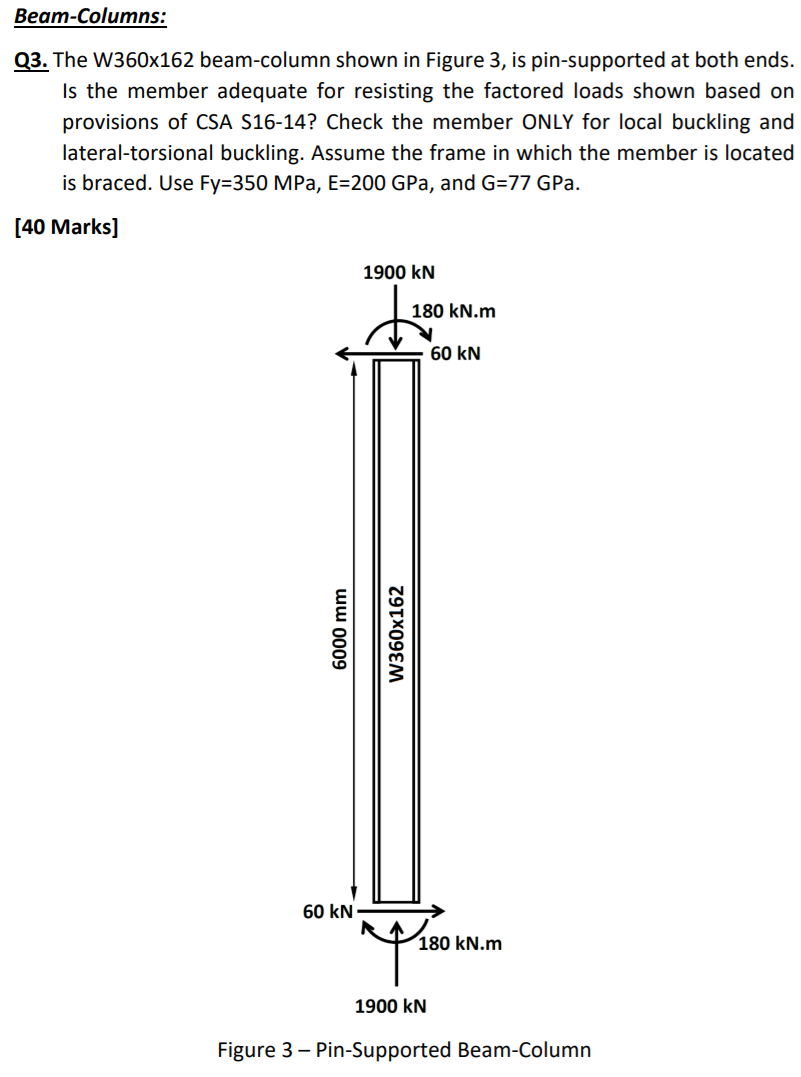 Beam-Columns:

Q3. The W360x162 beam-column shown in Figure 3, is pin-supported at both ends. Is the member adequate for resisting the factored loads shown based on provisions of CSA S16-14? Check the member ONLY for local buckling and lateral-torsional buckling. Assume the frame in which the member is located is braced. Use Fy=350 MPa, E=200 GPa, and G=77 GPa.

[40 Marks]

1900 kN
180 kN.m
60 kN
6000 mm
W360x162
60 kN
180 kN.m
1900 kN

Figure 3 – Pin-Supported Beam-Column