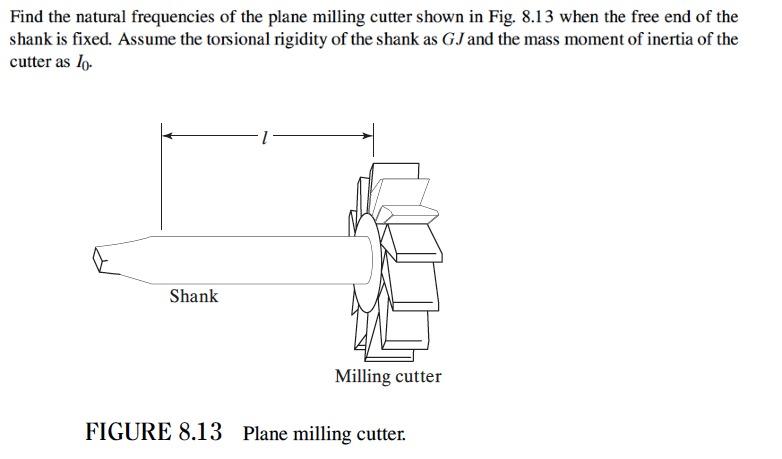 Find the natural frequencies of the plane milling cutter shown in Fig. 8.13 when the free end of the shank is fixed. Assume the torsional rigidity of the shank as $GJ$ and the mass moment of inertia of the cutter as $I_0$.

$l$

Shank

Milling cutter

FIGURE 8.13 Plane milling cutter.