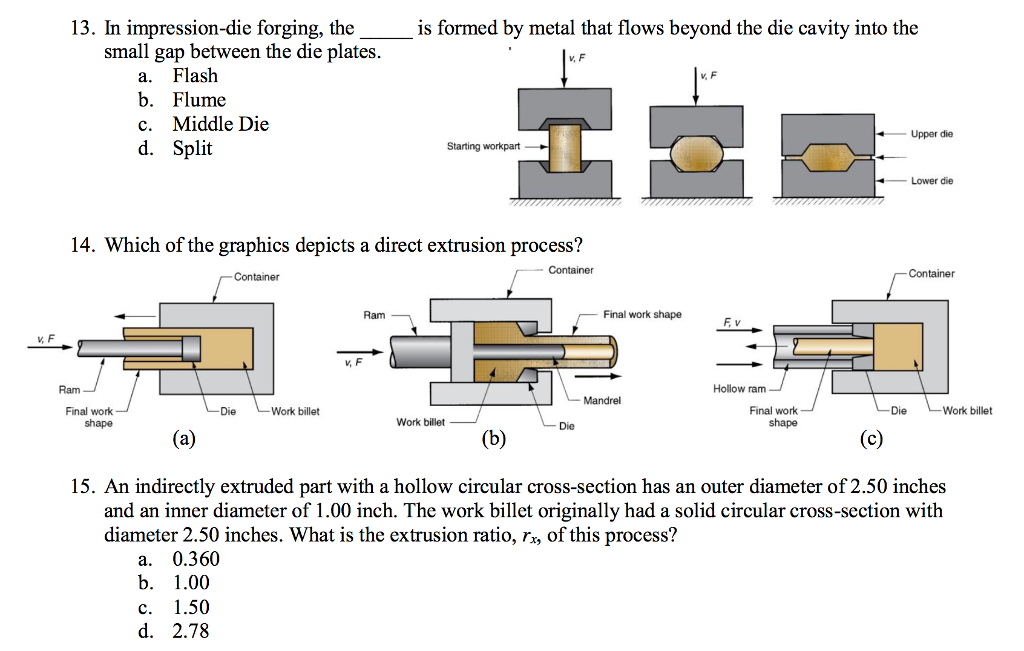 13. In impression-die forging, the _____ is formed by metal that flows beyond the die cavity into the small gap between the die plates.
a. Flash
b. Flume
c. Middle Die
d. Split

v, F

v, F

Starting workpart

Upper die

Lower die

14. Which of the graphics depicts a direct extrusion process?

Container

v, F

Ram

Final work shape

Die

Work billet

(a)

Container

Ram

Final work shape

v, F

Mandrel

Work billet

Die

(b)

Container

F, v

Hollow ram

Final work shape

Die

Work billet

(c)

15. An indirectly extruded part with a hollow circular cross-section has an outer diameter of 2.50 inches and an inner diameter of 1.00 inch. The work billet originally had a solid circular cross-section with diameter 2.50 inches. What is the extrusion ratio, $r_x$, of this process?
a. 0.360
b. 1.00
c. 1.50
d. 2.78