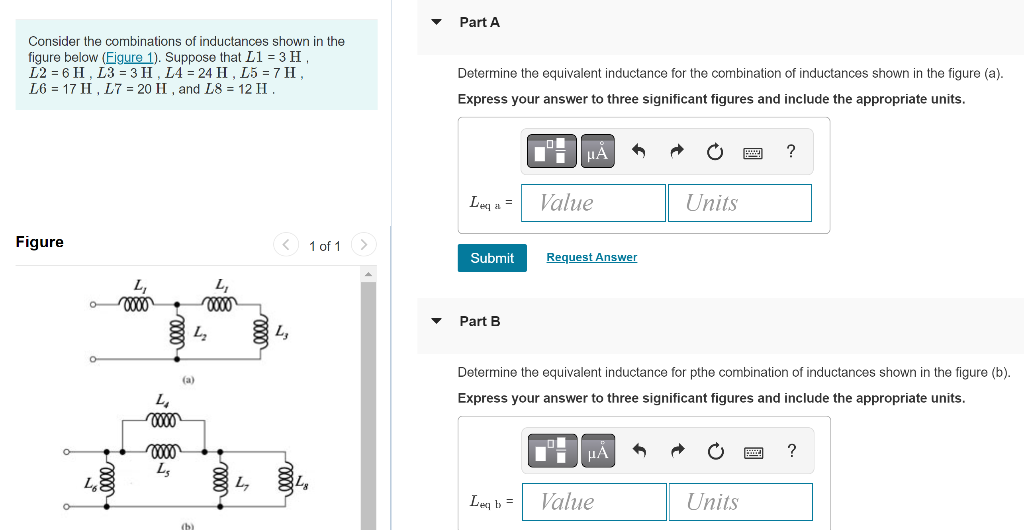 Consider the combinations of inductances shown in the figure below (Figure 1). Suppose that $L1$ = 3 H , $L2$ = 6 H , $L3$ = 3 H , $L4$ = 24 H , $L5$ = 7 H , $L6$ = 17 H , $L7$ = 20 H , and $L8$ = 12 H .

Figure

1 of 1

$L_1$ $L_1$ $L_2$ $L_3$

(a)

$L_4$ $L_5$ $L_6$ $L_7$ $L_8$

(b)

Part A

Determine the equivalent inductance for the combination of inductances shown in the figure (a).

Express your answer to three significant figures and include the appropriate units.

μÅ ?

$L_{eq\ a}$ = Value Units

Submit Request Answer

Part B

Determine the equivalent inductance for pthe combination of inductances shown in the figure (b).

Express your answer to three significant figures and include the appropriate units.

μÅ ?

$L_{eq\ b}$ = Value Units