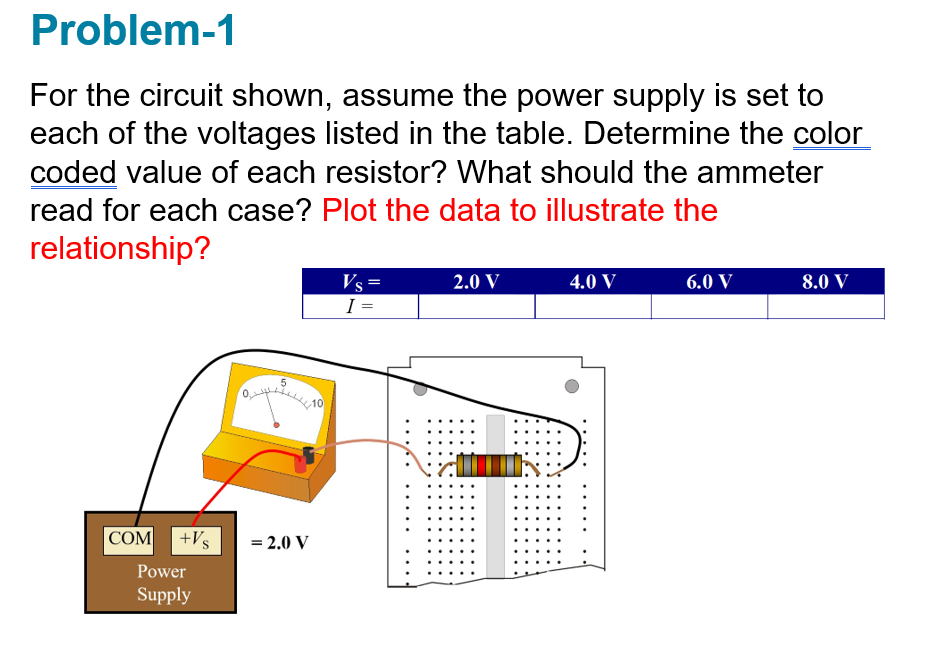 Problem-1

For the circuit shown, assume the power supply is set to each of the voltages listed in the table. Determine the color coded value of each resistor? What should the ammeter read for each case? Plot the data to illustrate the relationship?

| $V_S =$ | 2.0 V | 4.0 V | 6.0 V | 8.0 V |
|---|---|---|---|---|
| $I =$ | | | | |

0 5 10

COM $+V_S$ = 2.0 V

Power Supply