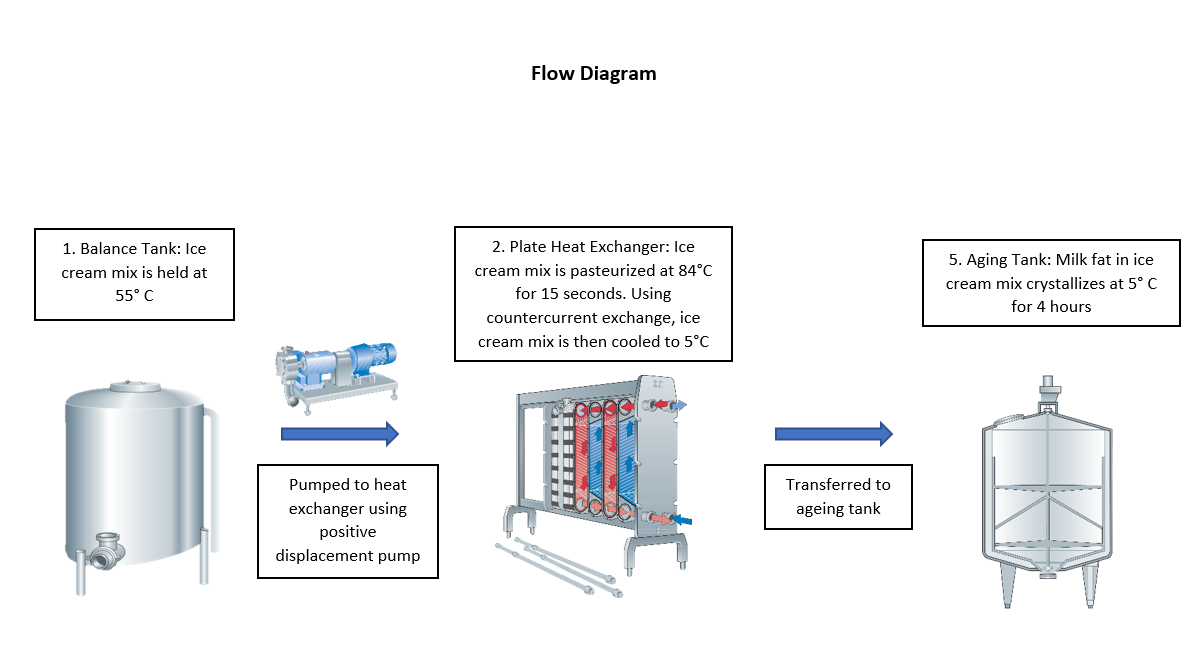 Flow Diagram

1. Balance Tank: Ice cream mix is held at 55° C

Pumped to heat exchanger using positive displacement pump

2. Plate Heat Exchanger: Ice cream mix is pasteurized at 84°C for 15 seconds. Using countercurrent exchange, ice cream mix is then cooled to 5°C

Transferred to ageing tank

5. Aging Tank: Milk fat in ice cream mix crystallizes at 5° C for 4 hours