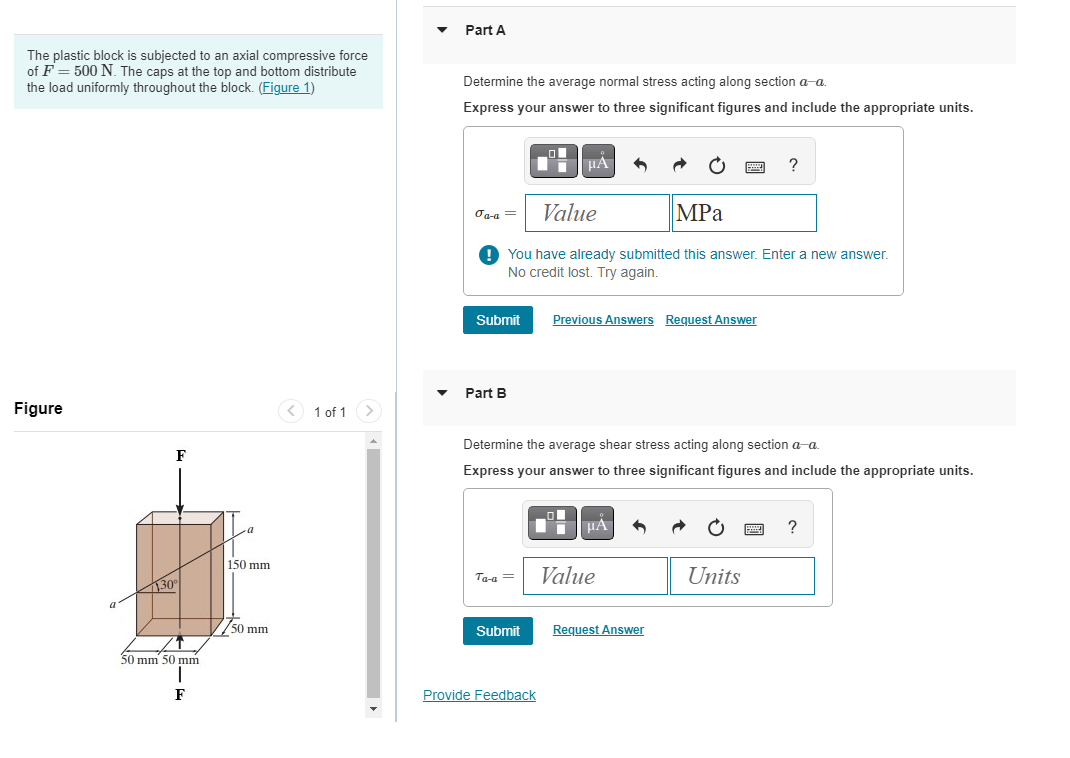 The plastic block is subjected to an axial compressive force of $F = 500$ N. The caps at the top and bottom distribute the load uniformly throughout the block. (Figure 1)

Figure

1 of 1

F

a

150 mm

30°

a

50 mm

50 mm 50 mm

F

Part A

Determine the average normal stress acting along section $a$–$a$.

Express your answer to three significant figures and include the appropriate units.

μÅ

?

$\sigma_{a\text{-}a} =$ Value MPa

You have already submitted this answer. Enter a new answer. No credit lost. Try again.

Submit Previous Answers Request Answer

Part B

Determine the average shear stress acting along section $a$–$a$.

Express your answer to three significant figures and include the appropriate units.

μÅ

?

$\tau_{a\text{-}a} =$ Value Units

Submit Request Answer

Provide Feedback