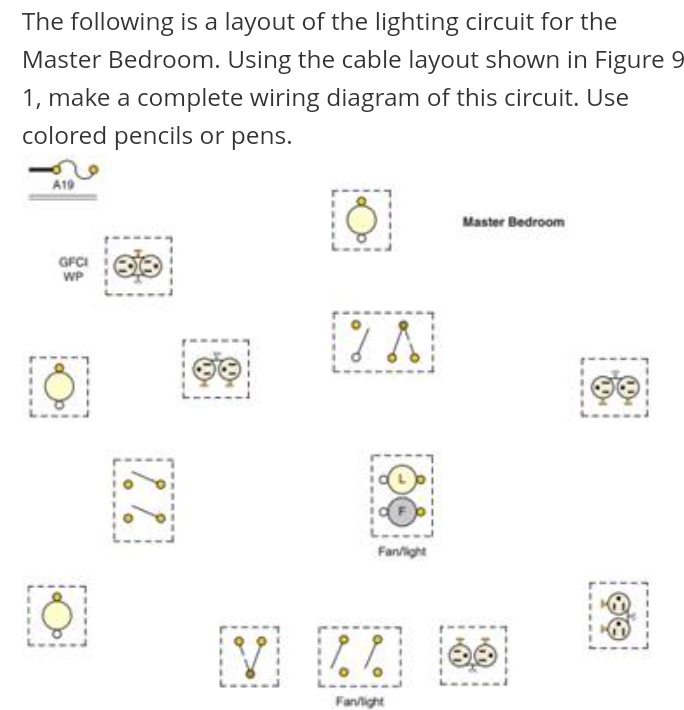 The following is a layout of the lighting circuit for the Master Bedroom. Using the cable layout shown in Figure 9 1, make a complete wiring diagram of this circuit. Use colored pencils or pens.

A19

Master Bedroom

GFCI
WP

L

F

Fan/light

Fan/light