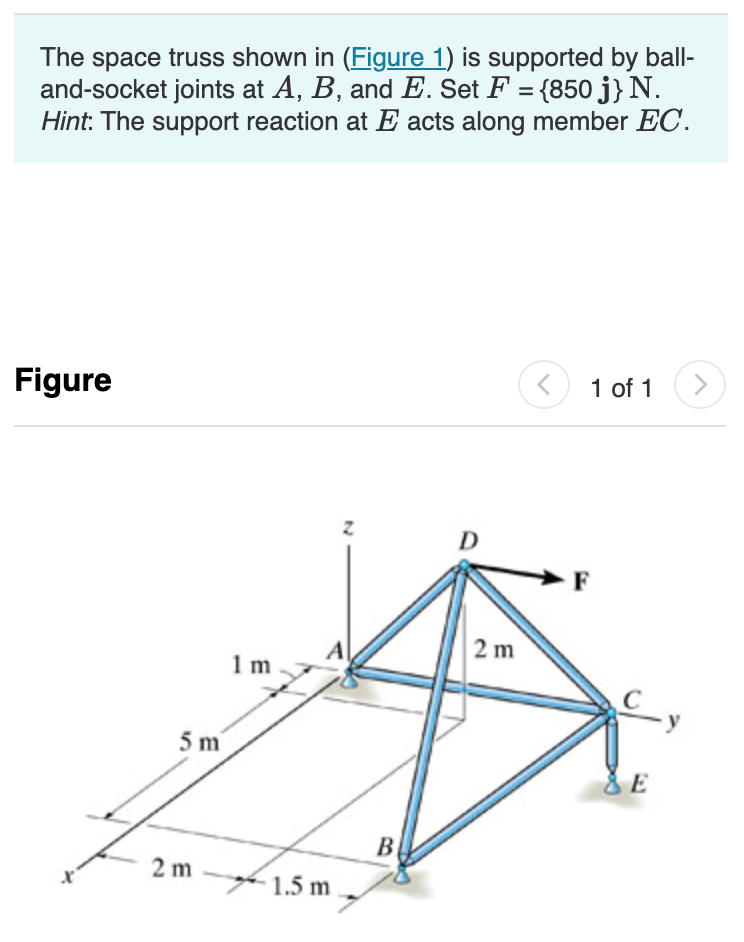 The space truss shown in (Figure 1) is supported by ball-and-socket joints at $A$, $B$, and $E$. Set $F = \{850\,\mathbf{j}\}\,\mathrm{N}$. Hint: The support reaction at $E$ acts along member $EC$.

Figure

1 of 1

z
D
F
A
2 m
1 m
C
y
5 m
E
B
x
2 m
1.5 m