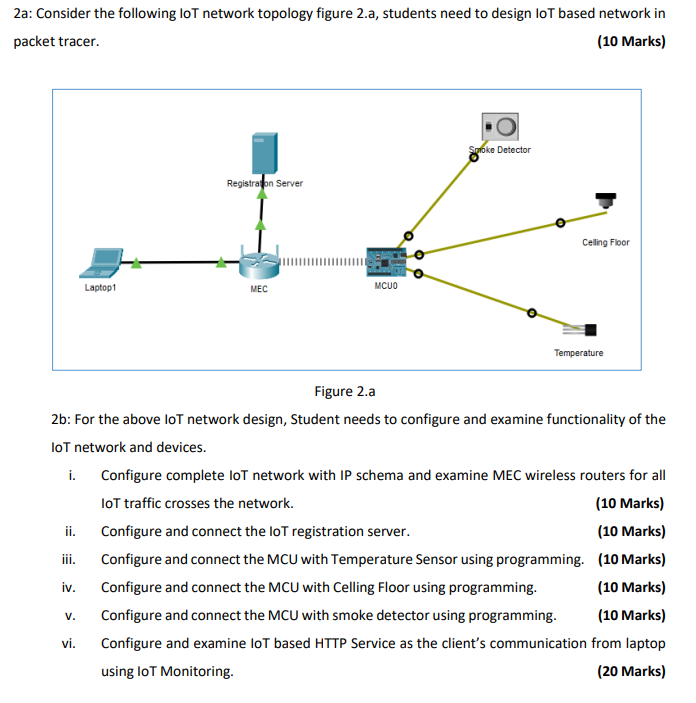 2a: Consider the following IoT network topology figure 2.a, students need to design IoT based network in packet tracer. (10 Marks)

Smoke Detector
Registration Server
Celling Floor
Laptop1
MEC
MCU0
Temperature

Figure 2.a

2b: For the above IoT network design, Student needs to configure and examine functionality of the IoT network and devices.

i. Configure complete IoT network with IP schema and examine MEC wireless routers for all IoT traffic crosses the network. (10 Marks)

ii. Configure and connect the IoT registration server. (10 Marks)

iii. Configure and connect the MCU with Temperature Sensor using programming. (10 Marks)

iv. Configure and connect the MCU with Celling Floor using programming. (10 Marks)

v. Configure and connect the MCU with smoke detector using programming. (10 Marks)

vi. Configure and examine IoT based HTTP Service as the client's communication from laptop using IoT Monitoring. (20 Marks)