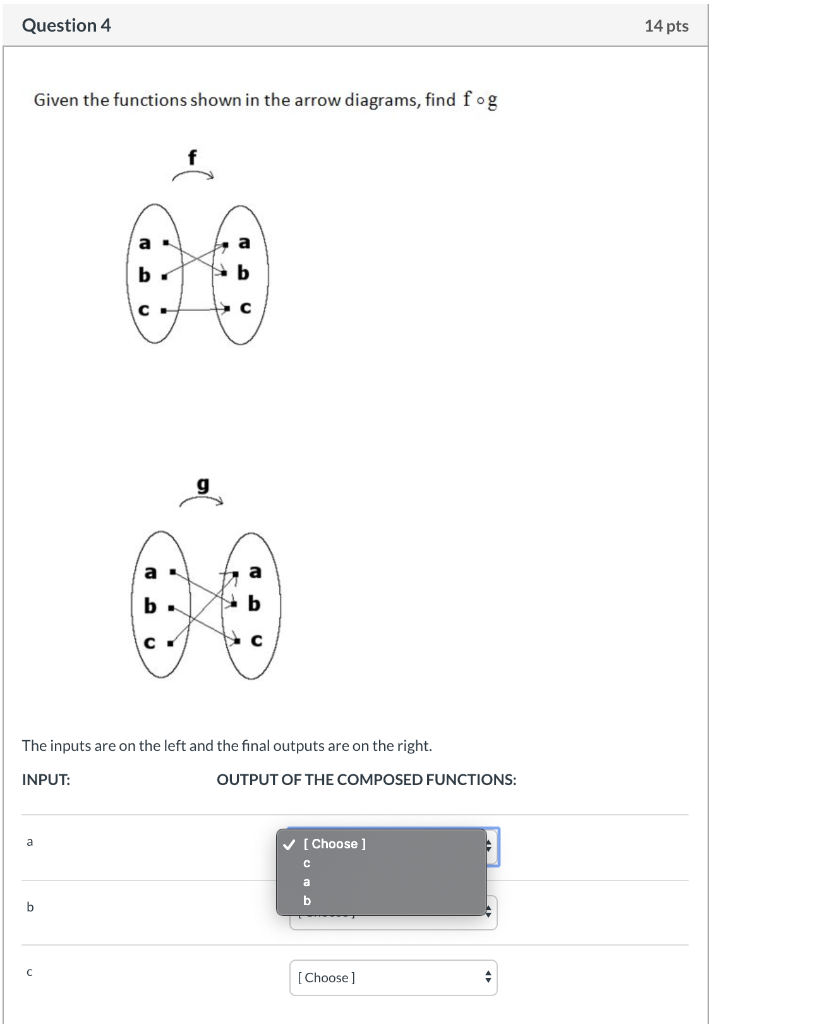 Question 4

14 pts

Given the functions shown in the arrow diagrams, find $f \circ g$

f

a
b
c

a
b
c

g

a
b
c

a
b
c

The inputs are on the left and the final outputs are on the right.

INPUT:

OUTPUT OF THE COMPOSED FUNCTIONS:

a

✓ [ Choose ]
c
a
b

b

c

[ Choose ]