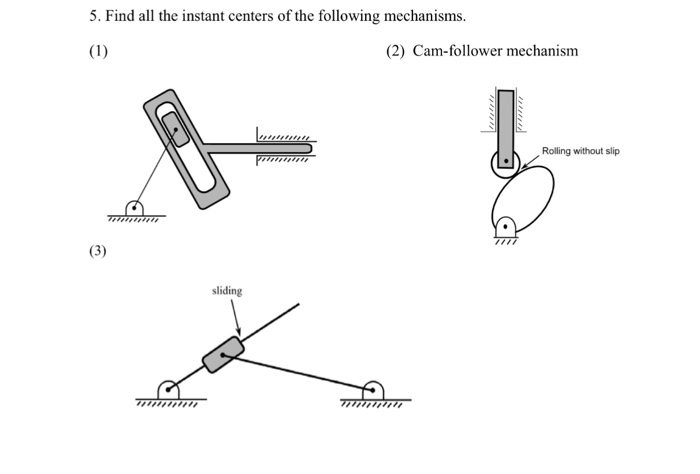 5. Find all the instant centers of the following mechanisms.

(1)

(2) Cam-follower mechanism

Rolling without slip

(3)

sliding