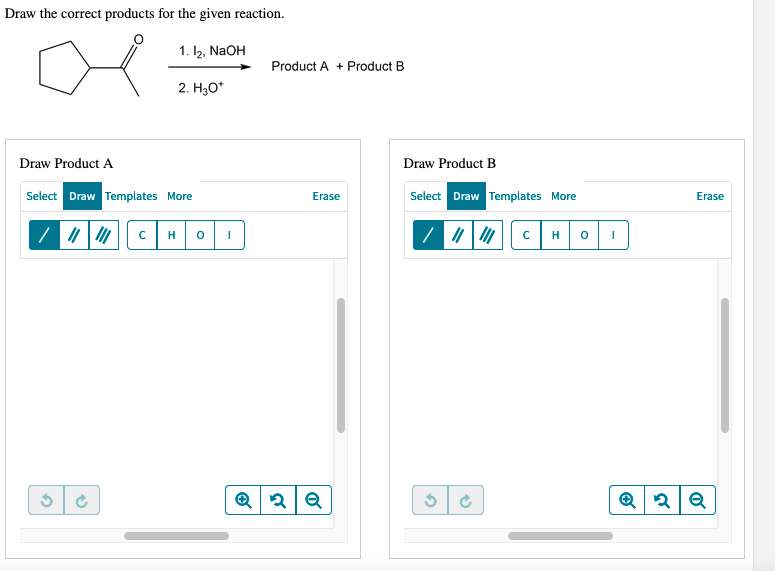 Draw the correct products for the given reaction.

O

1. $I_2$, NaOH

2. $H_3O^+$

Product A + Product B

Draw Product A

Select Draw Templates More Erase

C H O I

Draw Product B

Select Draw Templates More Erase

C H O I