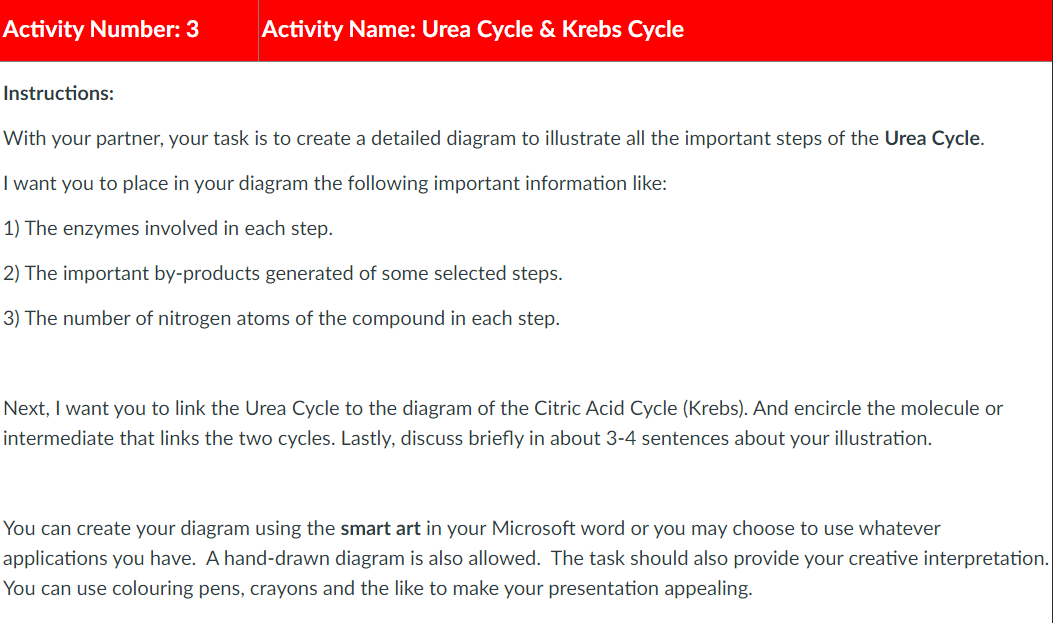 | Activity Number: 3 | Activity Name: Urea Cycle & Krebs Cycle |
|---|---|

Instructions:

With your partner, your task is to create a detailed diagram to illustrate all the important steps of the Urea Cycle.

I want you to place in your diagram the following important information like:

1) The enzymes involved in each step.

2) The important by-products generated of some selected steps.

3) The number of nitrogen atoms of the compound in each step.

Next, I want you to link the Urea Cycle to the diagram of the Citric Acid Cycle (Krebs). And encircle the molecule or intermediate that links the two cycles. Lastly, discuss briefly in about 3-4 sentences about your illustration.

You can create your diagram using the smart art in your Microsoft word or you may choose to use whatever applications you have. A hand-drawn diagram is also allowed. The task should also provide your creative interpretation. You can use colouring pens, crayons and the like to make your presentation appealing.