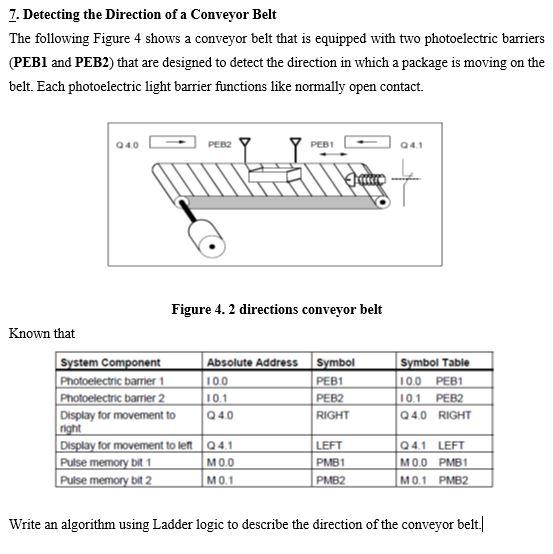 7. Detecting the Direction of a Conveyor Belt

The following Figure 4 shows a conveyor belt that is equipped with two photoelectric barriers (PEB1 and PEB2) that are designed to detect the direction in which a package is moving on the belt. Each photoelectric light barrier functions like normally open contact.

Q 4.0 PEB2 PEB1 Q 4.1

Figure 4. 2 directions conveyor belt

Known that

| System Component | Absolute Address | Symbol | Symbol Table |
|---|---|---|---|
| Photoelectric barrier 1 | I 0.0 | PEB1 | I 0.0 PEB1 |
| Photoelectric barrier 2 | I 0.1 | PEB2 | I 0.1 PEB2 |
| Display for movement to right | Q 4.0 | RIGHT | Q 4.0 RIGHT |
| Display for movement to left | Q 4.1 | LEFT | Q 4.1 LEFT |
| Pulse memory bit 1 | M 0.0 | PMB1 | M 0.0 PMB1 |
| Pulse memory bit 2 | M 0.1 | PMB2 | M 0.1 PMB2 |

Write an algorithm using Ladder logic to describe the direction of the conveyor belt.