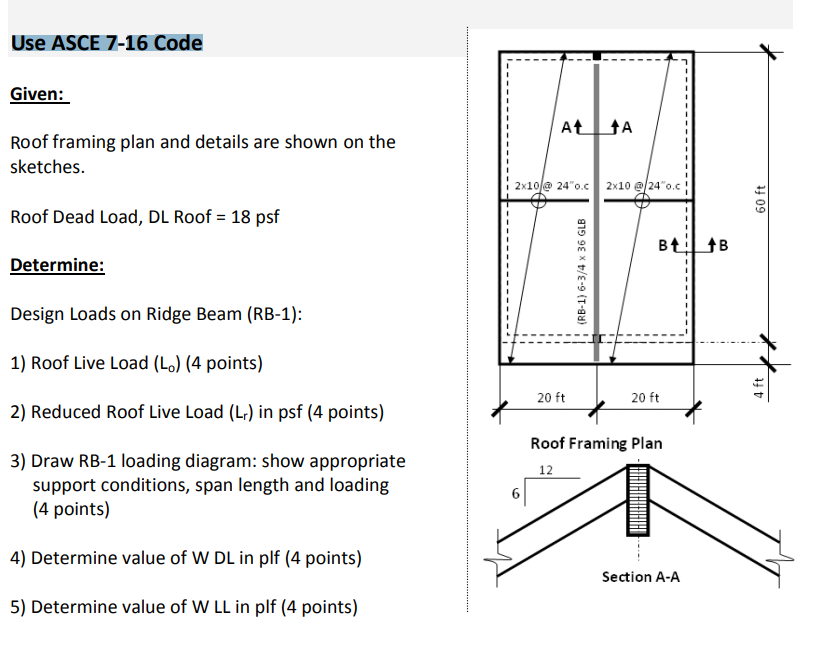 Use ASCE 7-16 Code

Given:

Roof framing plan and details are shown on the sketches.

Roof Dead Load, DL Roof = 18 psf

Determine:

Design Loads on Ridge Beam (RB-1):

1) Roof Live Load ($L_o$) (4 points)

2) Reduced Roof Live Load ($L_r$) in psf (4 points)

3) Draw RB-1 loading diagram: show appropriate support conditions, span length and loading (4 points)

4) Determine value of W DL in plf (4 points)

5) Determine value of W LL in plf (4 points)

A A

2x10 @ 24"o.c 2x10 @ 24"o.c

(RB-1) 6-3/4 x 36 GLB

B B

60 ft

4 ft

20 ft 20 ft

Roof Framing Plan

12

6

Section A-A