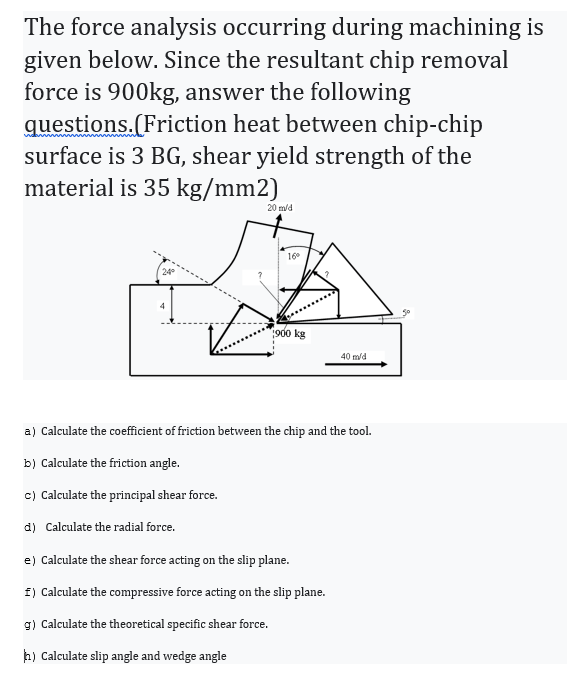 The force analysis occurring during machining is given below. Since the resultant chip removal force is 900kg, answer the following questions.(Friction heat between chip-chip surface is 3 BG, shear yield strength of the material is 35 kg/mm2)

20 m/d

16°

24°

?

?

4

5°

900 kg

40 m/d

a) Calculate the coefficient of friction between the chip and the tool.

b) Calculate the friction angle.

c) Calculate the principal shear force.

d) Calculate the radial force.

e) Calculate the shear force acting on the slip plane.

f) Calculate the compressive force acting on the slip plane.

g) Calculate the theoretical specific shear force.

h) Calculate slip angle and wedge angle