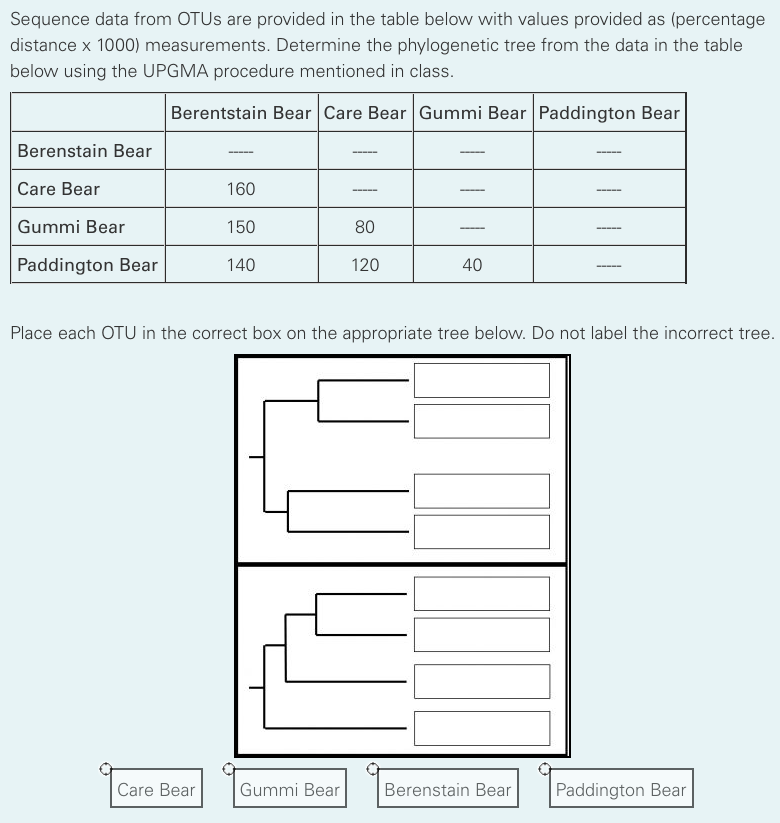 Sequence data from OTUs are provided in the table below with values provided as (percentage distance x 1000) measurements. Determine the phylogenetic tree from the data in the table below using the UPGMA procedure mentioned in class.

| | Berentstain Bear | Care Bear | Gummi Bear | Paddington Bear |
|---|---|---|---|---|
| Berenstain Bear | ----- | ----- | ----- | ----- |
| Care Bear | 160 | ----- | ----- | ----- |
| Gummi Bear | 150 | 80 | ----- | ----- |
| Paddington Bear | 140 | 120 | 40 | ----- |

Place each OTU in the correct box on the appropriate tree below. Do not label the incorrect tree.

Care Bear
Gummi Bear
Berenstain Bear
Paddington Bear