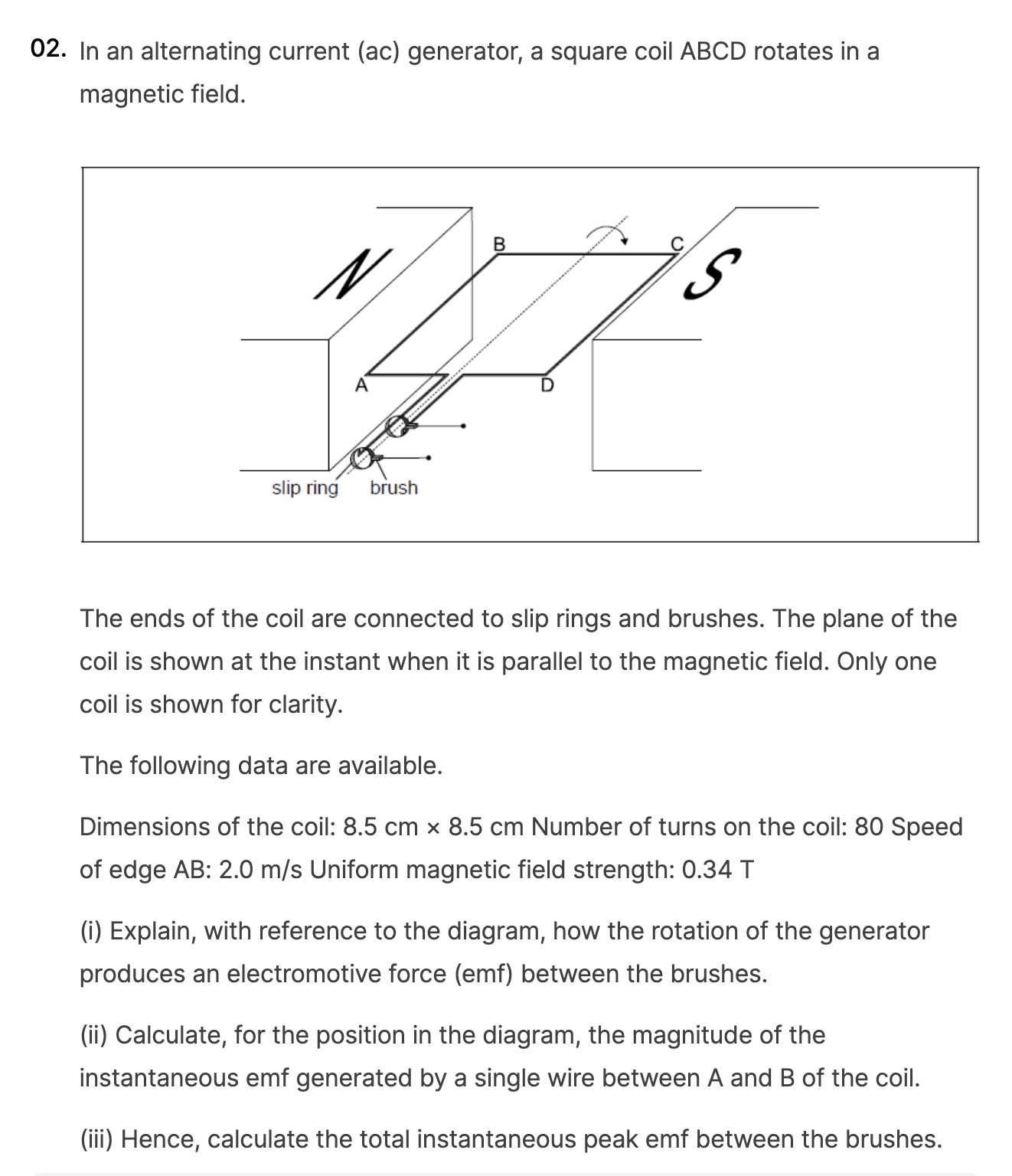 02. In an alternating current (ac) generator, a square coil ABCD rotates in a magnetic field.

N

B

C

S

A

D

slip ring brush

The ends of the coil are connected to slip rings and brushes. The plane of the coil is shown at the instant when it is parallel to the magnetic field. Only one coil is shown for clarity.

The following data are available.

Dimensions of the coil: 8.5 cm × 8.5 cm Number of turns on the coil: 80 Speed of edge AB: 2.0 m/s Uniform magnetic field strength: 0.34 T

(i) Explain, with reference to the diagram, how the rotation of the generator produces an electromotive force (emf) between the brushes.

(ii) Calculate, for the position in the diagram, the magnitude of the instantaneous emf generated by a single wire between A and B of the coil.

(iii) Hence, calculate the total instantaneous peak emf between the brushes.