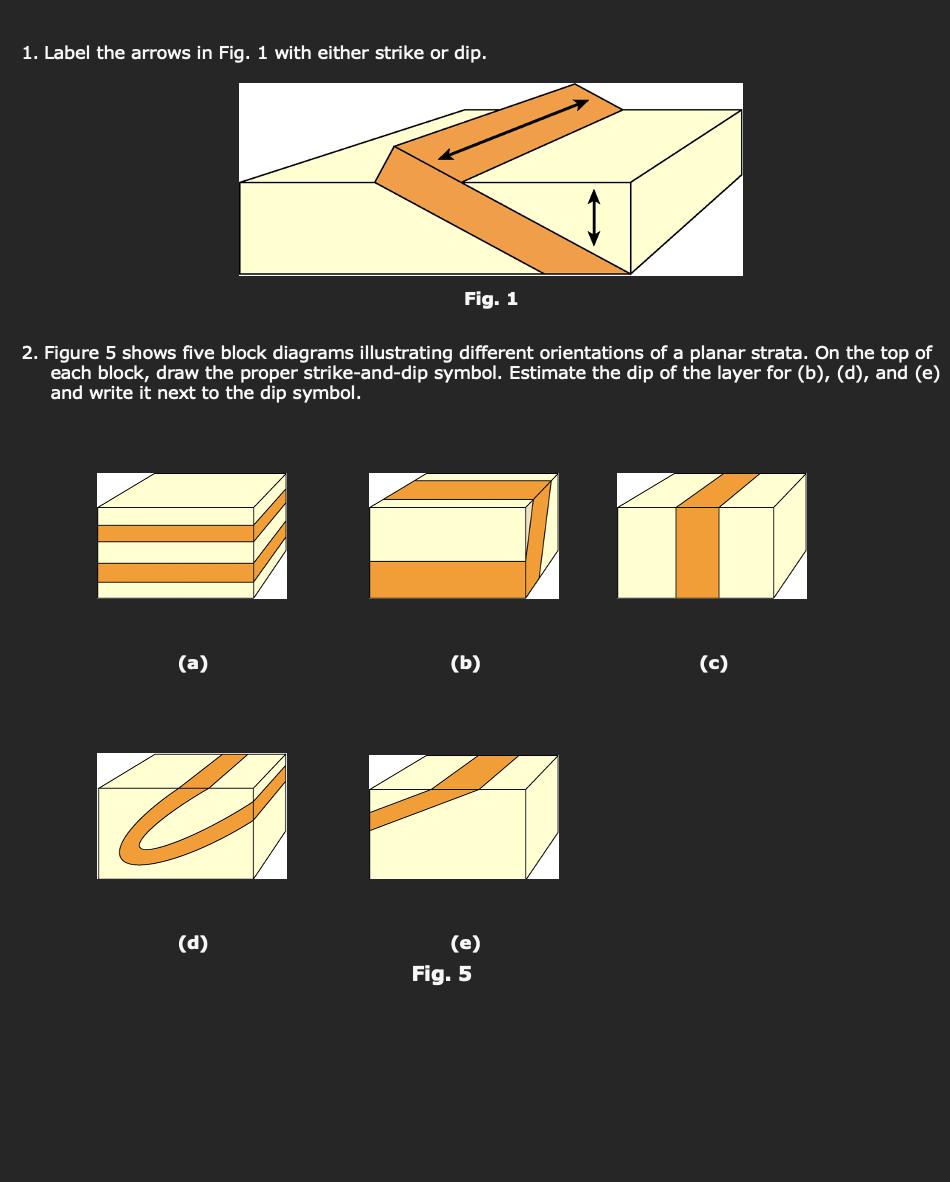 1. Label the arrows in Fig. 1 with either strike or dip.

Fig. 1

2. Figure 5 shows five block diagrams illustrating different orientations of a planar strata. On the top of each block, draw the proper strike-and-dip symbol. Estimate the dip of the layer for (b), (d), and (e) and write it next to the dip symbol.

(a)

(b)

(c)

(d)

(e)

Fig. 5