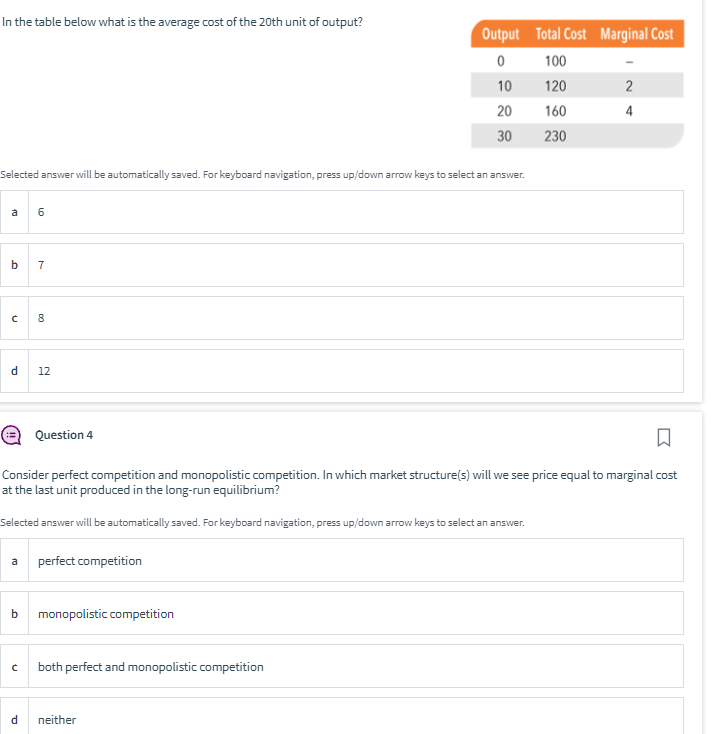 In the table below what is the average cost of the 20th unit of output?

| Output | Total Cost | Marginal Cost |
|---|---|---|
| 0 | 100 | – |
| 10 | 120 | 2 |
| 20 | 160 | 4 |
| 30 | 230 | |

Selected answer will be automatically saved. For keyboard navigation, press up/down arrow keys to select an answer.

a 6

b 7

c 8

d 12

Question 4

Consider perfect competition and monopolistic competition. In which market structure(s) will we see price equal to marginal cost at the last unit produced in the long-run equilibrium?

Selected answer will be automatically saved. For keyboard navigation, press up/down arrow keys to select an answer.

a perfect competition

b monopolistic competition

c both perfect and monopolistic competition

d neither