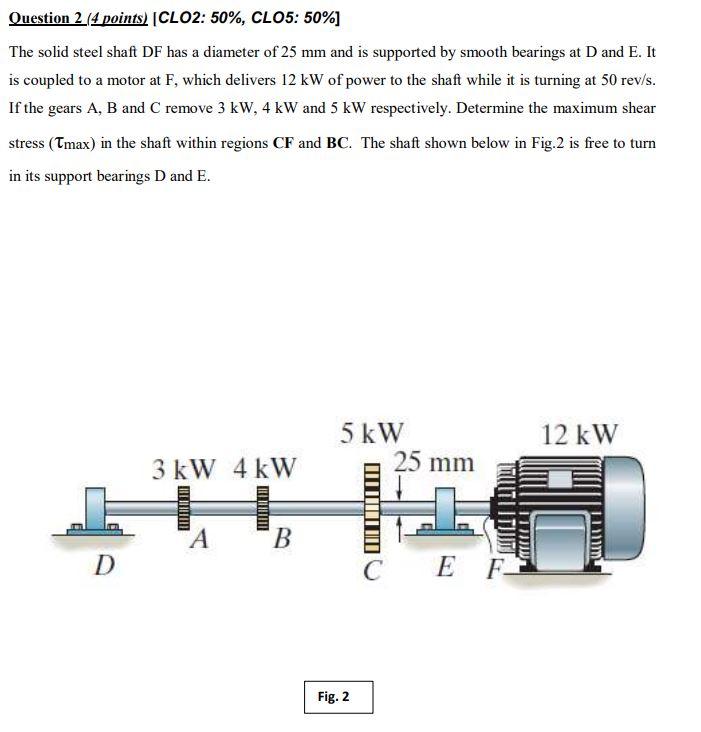 Question 2 (4 points) [CLO2: 50%, CLO5: 50%]

The solid steel shaft DF has a diameter of 25 mm and is supported by smooth bearings at D and E. It is coupled to a motor at F, which delivers 12 kW of power to the shaft while it is turning at 50 rev/s. If the gears A, B and C remove 3 kW, 4 kW and 5 kW respectively. Determine the maximum shear stress ($\tau_{max}$) in the shaft within regions CF and BC. The shaft shown below in Fig.2 is free to turn in its support bearings D and E.

5 kW
12 kW
3 kW 4 kW
25 mm
A
B
D
C
E
F

Fig. 2