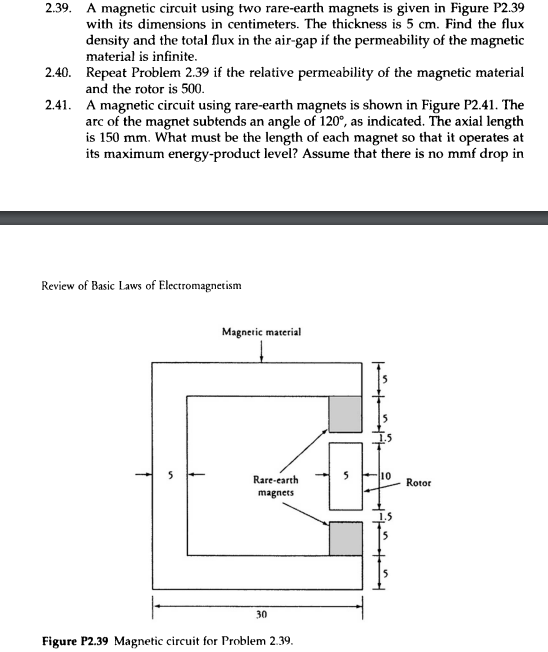 2.39. A magnetic circuit using two rare-earth magnets is given in Figure P2.39 with its dimensions in centimeters. The thickness is 5 cm. Find the flux density and the total flux in the air-gap if the permeability of the magnetic material is infinite.

2.40. Repeat Problem 2.39 if the relative permeability of the magnetic material and the rotor is 500.

2.41. A magnetic circuit using rare-earth magnets is shown in Figure P2.41. The arc of the magnet subtends an angle of 120°, as indicated. The axial length is 150 mm. What must be the length of each magnet so that it operates at its maximum energy-product level? Assume that there is no mmf drop in

Review of Basic Laws of Electromagnetism

Magnetic material

5

5

1.5

5

Rare-earth magnets

5

10

Rotor

1.5

5

5

30

Figure P2.39 Magnetic circuit for Problem 2.39.